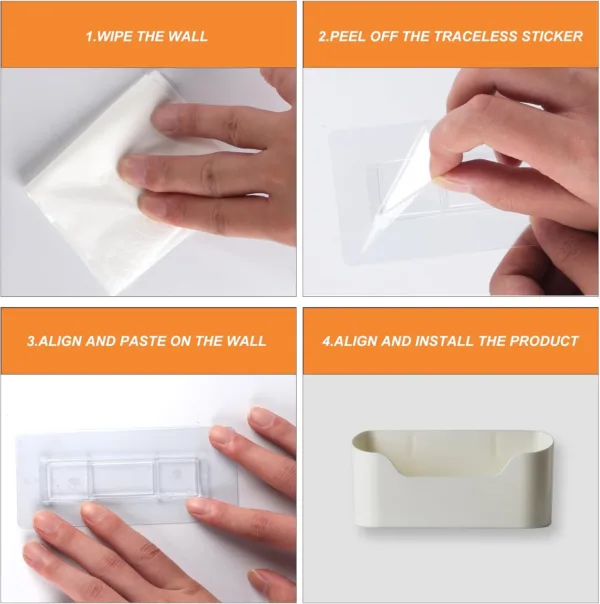 1.WIPE THE WALL

2.PEEL OFF THE TRACELESS STICKER

3.ALIGN AND PASTE ON THE WALL

4.ALIGN AND INSTALL THE PRODUCT