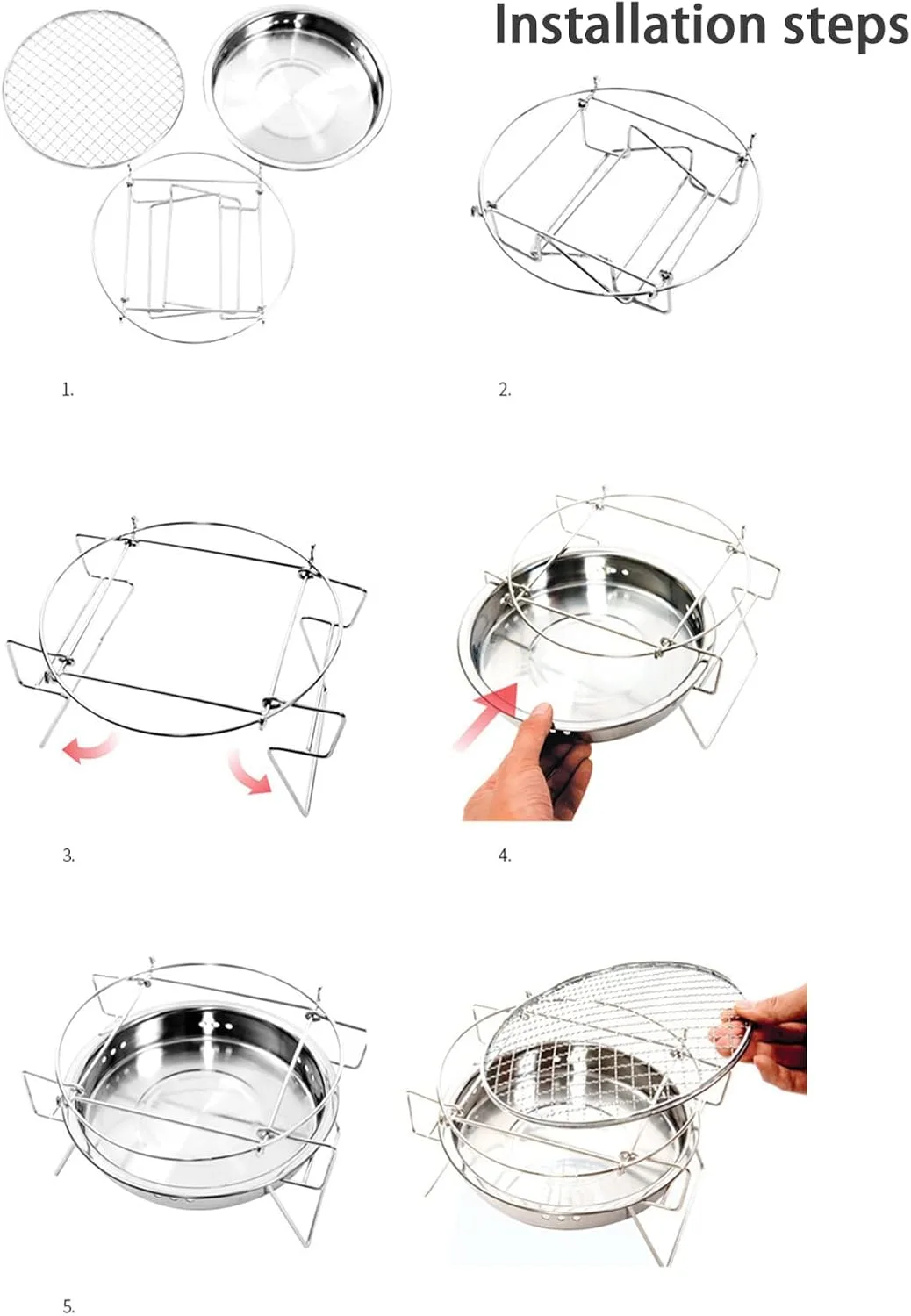 Installation steps

1.

2.

3.

4.

5.