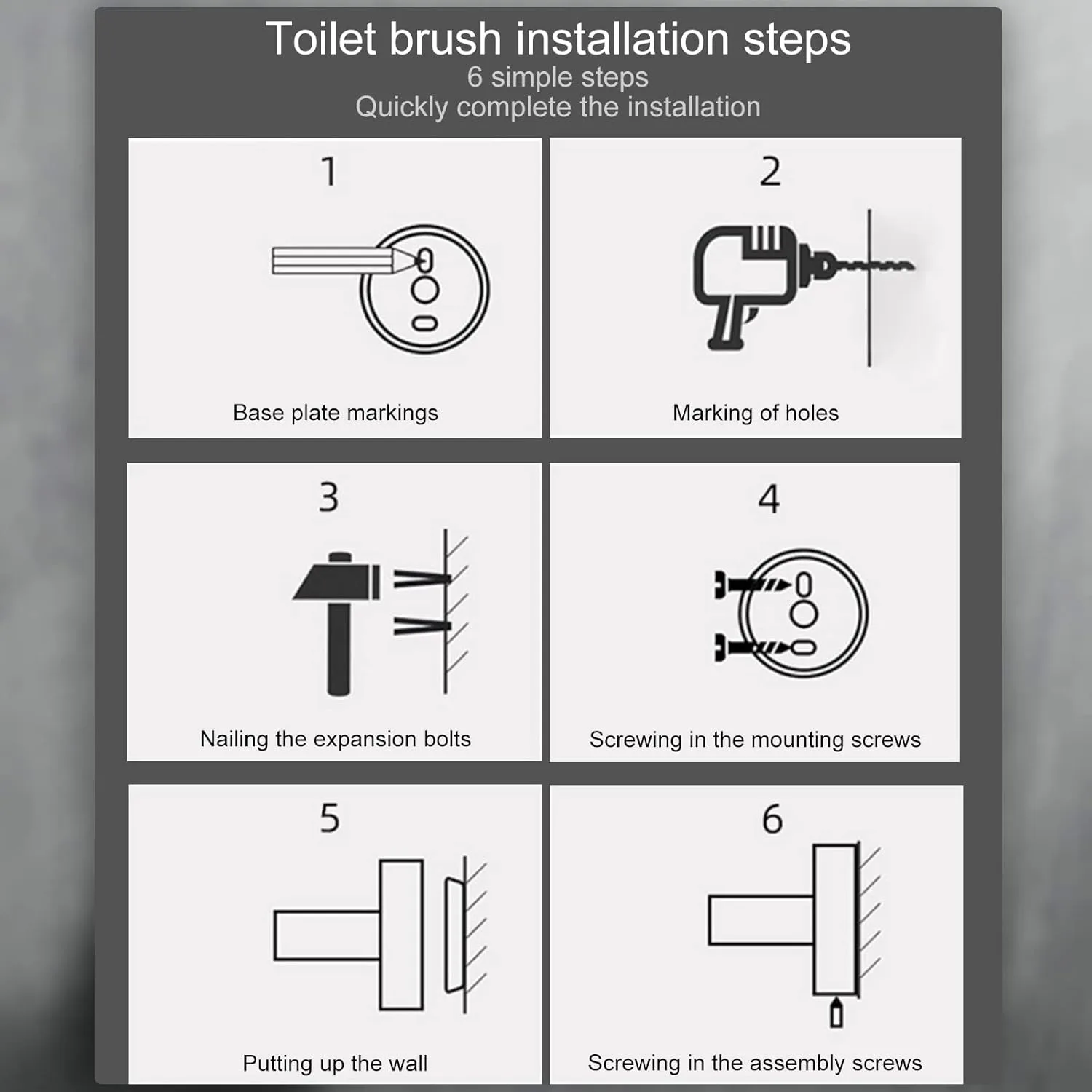 Toilet brush installation steps
6 simple steps
Quickly complete the installation

1
Base plate markings

2
Marking of holes

3
Nailing the expansion bolts

4
Screwing in the mounting screws

5
Putting up the wall

6
Screwing in the assembly screws