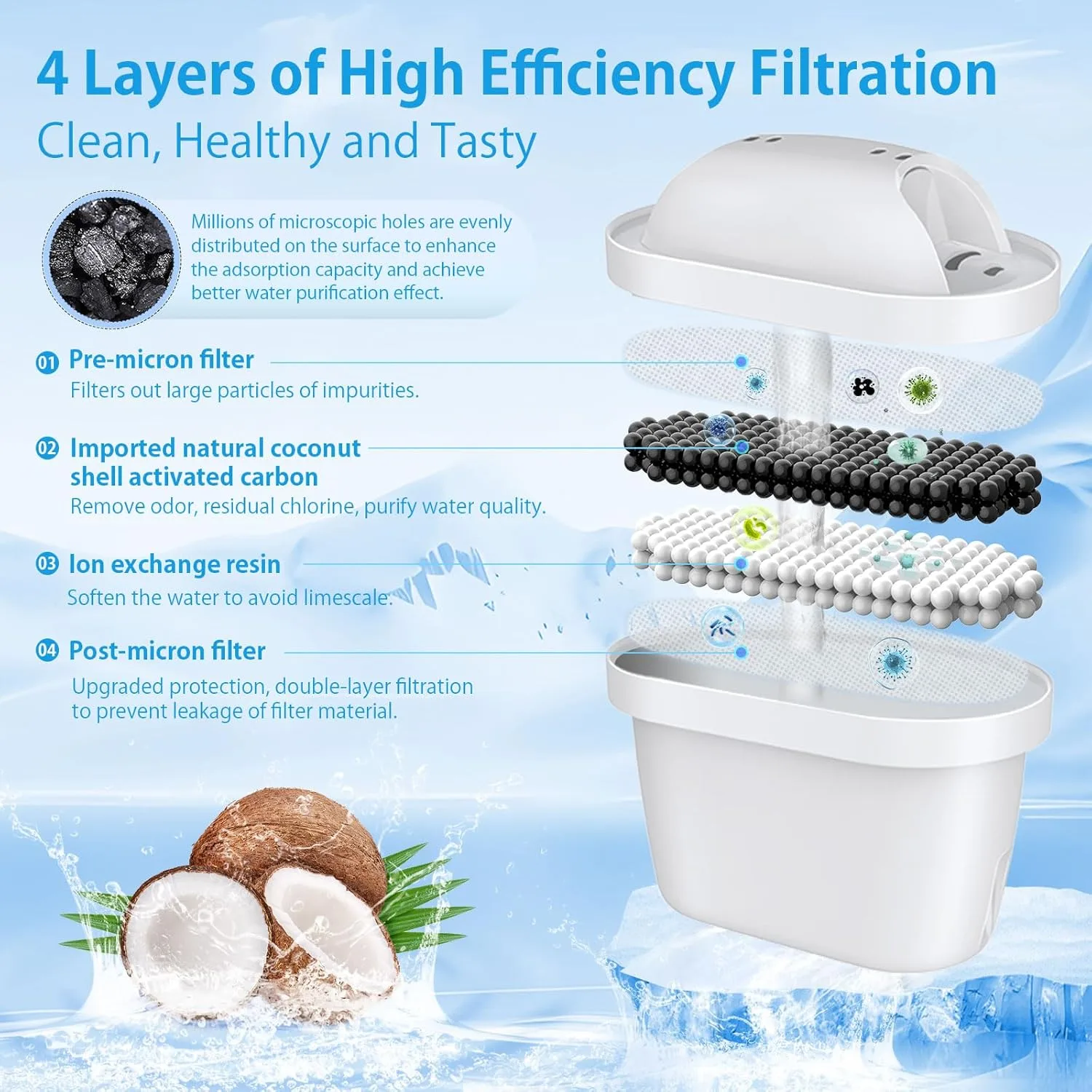 4 Layers of High Efficiency Filtration
Clean, Healthy and Tasty

Millions of microscopic holes are evenly distributed on the surface to enhance the adsorption capacity and achieve better water purification effect.

01 Pre-micron filter
Filters out large particles of impurities.

02 Imported natural coconut shell activated carbon
Remove odor, residual chlorine, purify water quality.

03 Ion exchange resin
Soften the water to avoid limescale.

04 Post-micron filter
Upgraded protection, double-layer filtration to prevent leakage of filter material.