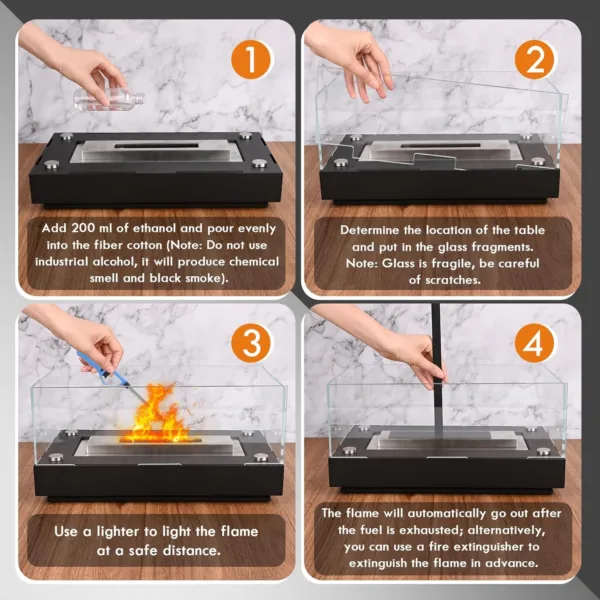 1

Add 200 ml of ethanol and pour evenly into the fiber cotton (Note: Do not use industrial alcohol, it will produce chemical smell and black smoke).

2

Determine the location of the table and put in the glass fragments. Note: Glass is fragile, be careful of scratches.

3

Use a lighter to light the flame at a safe distance.

4

The flame will automatically go out after the fuel is exhausted; alternatively, you can use a fire extinguisher to extinguish the flame in advance.