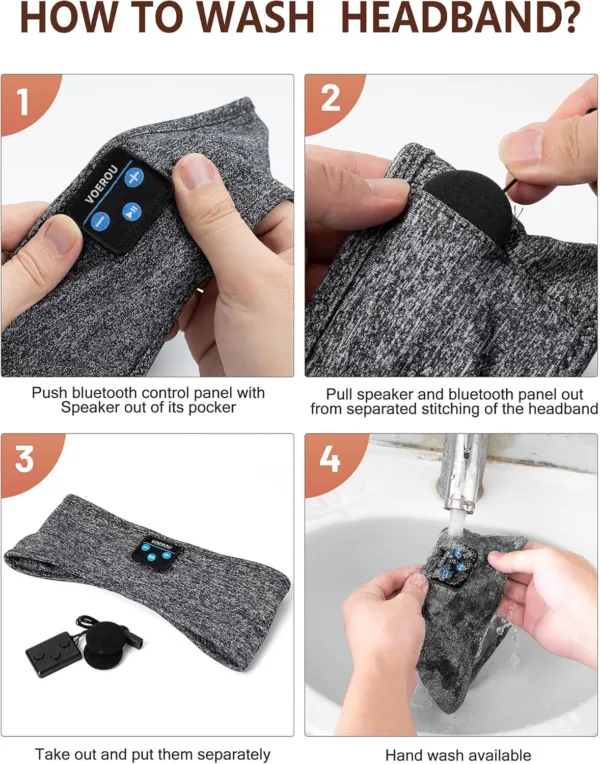 HOW TO WASH HEADBAND?

1

VOEROU

Push bluetooth control panel with Speaker out of its pocker

2

Pull speaker and bluetooth panel out from separated stitching of the headband

3

VOEROU

Take out and put them separately

4

Hand wash available