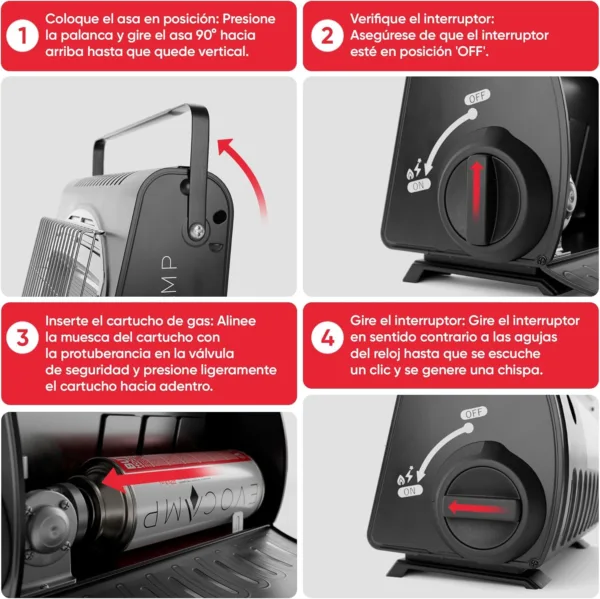 1 Coloque el asa en posición: Presione la palanca y gire el asa 90° hacia arriba hasta que quede vertical.

2 Verifique el interruptor: Asegúrese de que el interruptor esté en posición 'OFF'.

MP

OFF

ON

3 Inserte el cartucho de gas: Alinee la muesca del cartucho con la protuberancia en la válvula de seguridad y presione ligeramente el cartucho hacia adentro.

4 Gire el interruptor: Gire el interruptor en sentido contrario a las agujas del reloj hasta que se escuche un clic y se genere una chispa.

EVOCAMP

OFF

ON