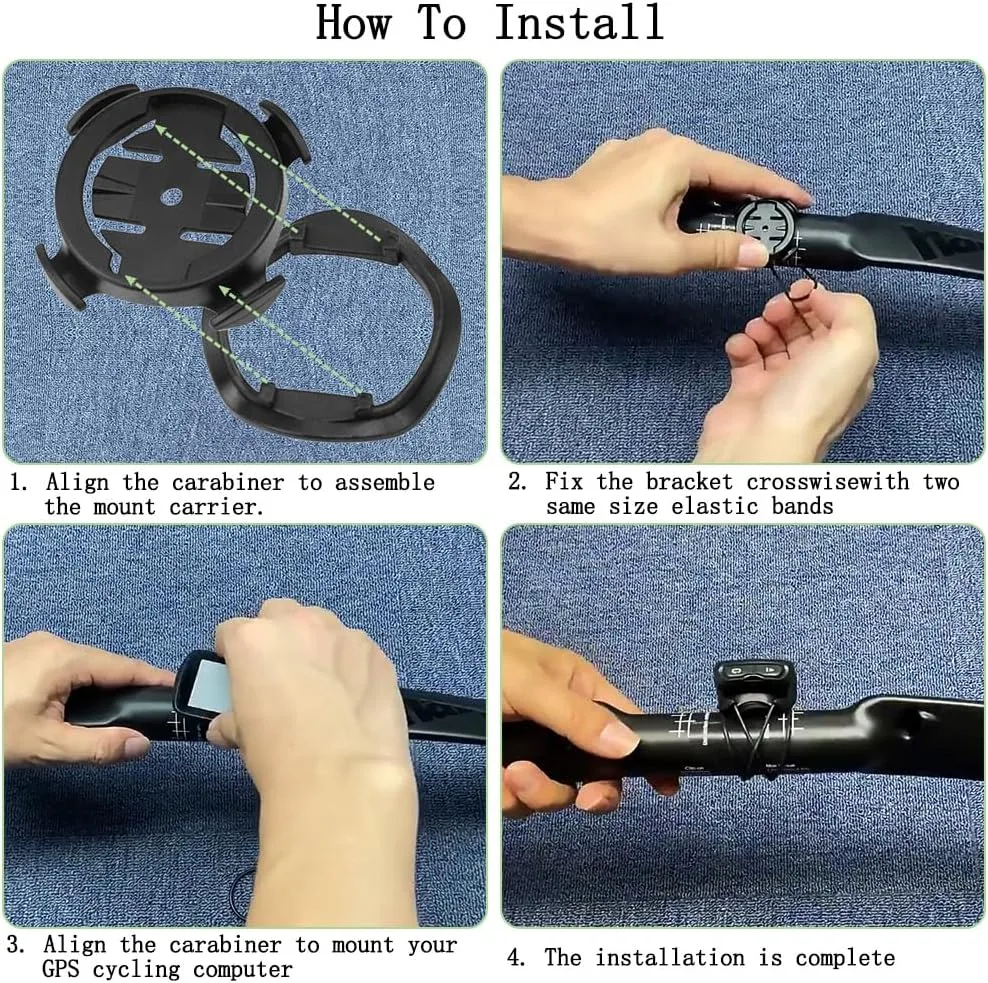 How To Install

1. Align the carabiner to assemble the mount carrier.

2. Fix the bracket crosswisewith two same size elastic bands

3. Align the carabiner to mount your GPS cycling computer

4. The installation is complete