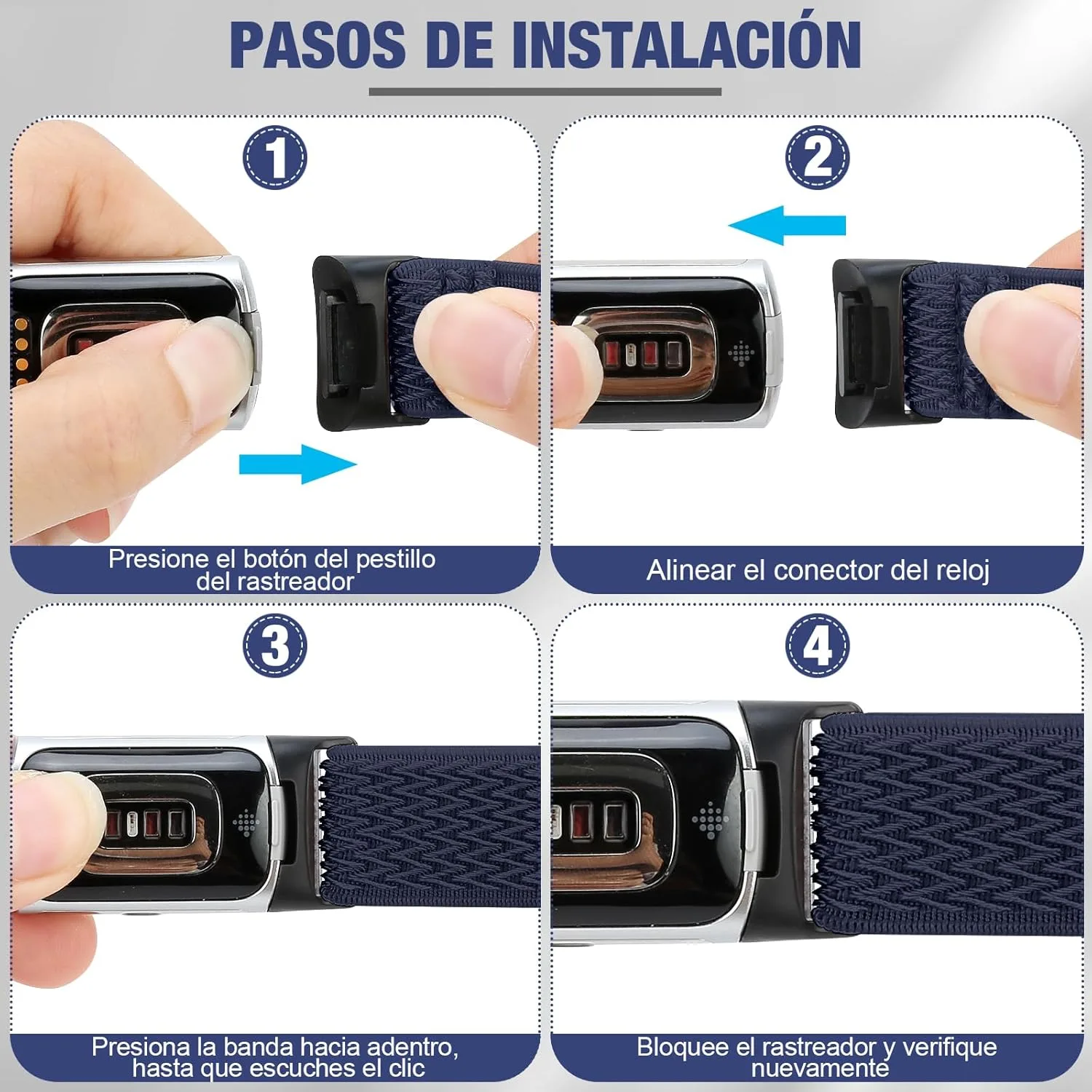 PASOS DE INSTALACIÓN

1

Presione el botón del pestillo del rastreador

2

Alinear el conector del reloj

3

Presiona la banda hacia adentro, hasta que escuches el clic

4

Bloquee el rastreador y verifique nuevamente