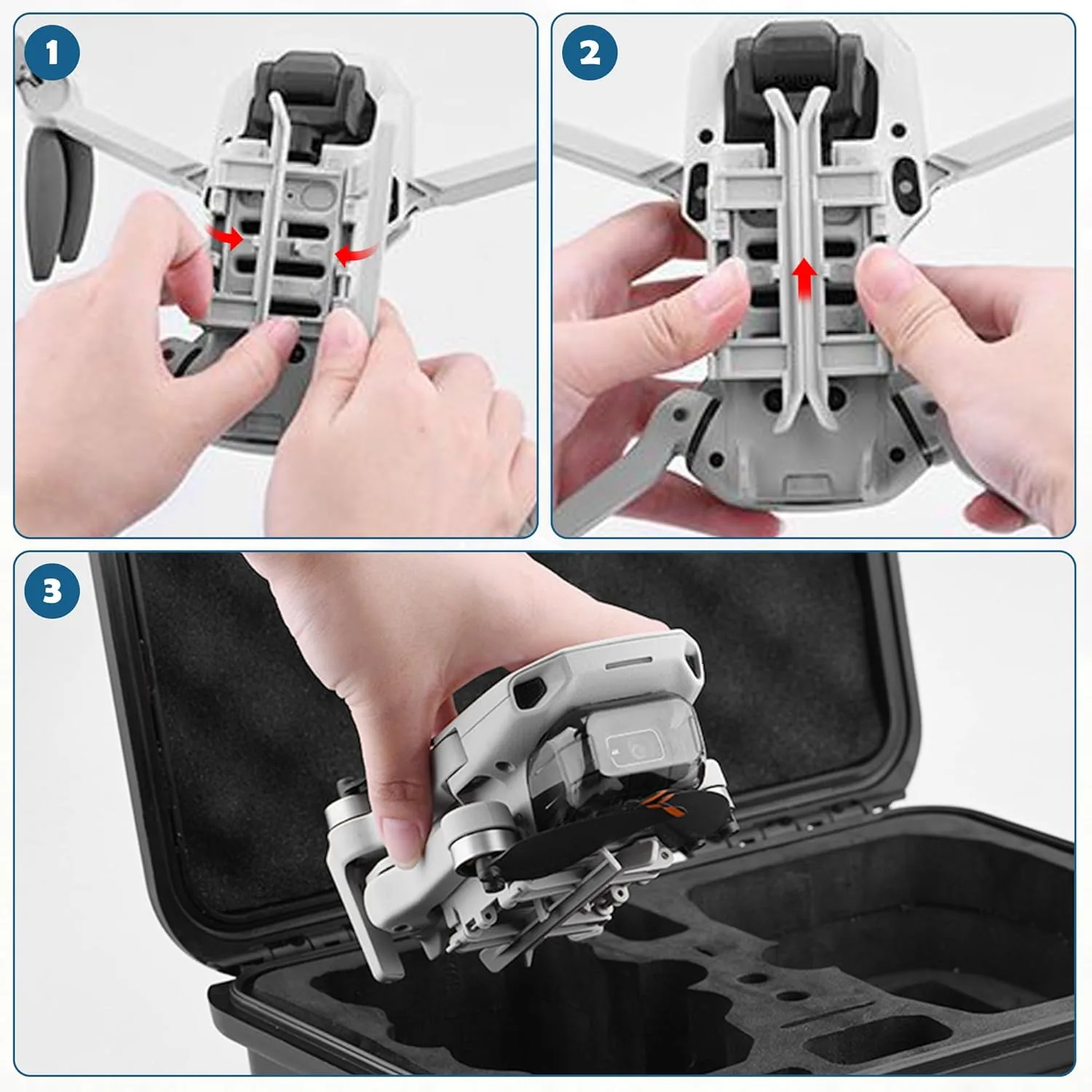 1

2

3