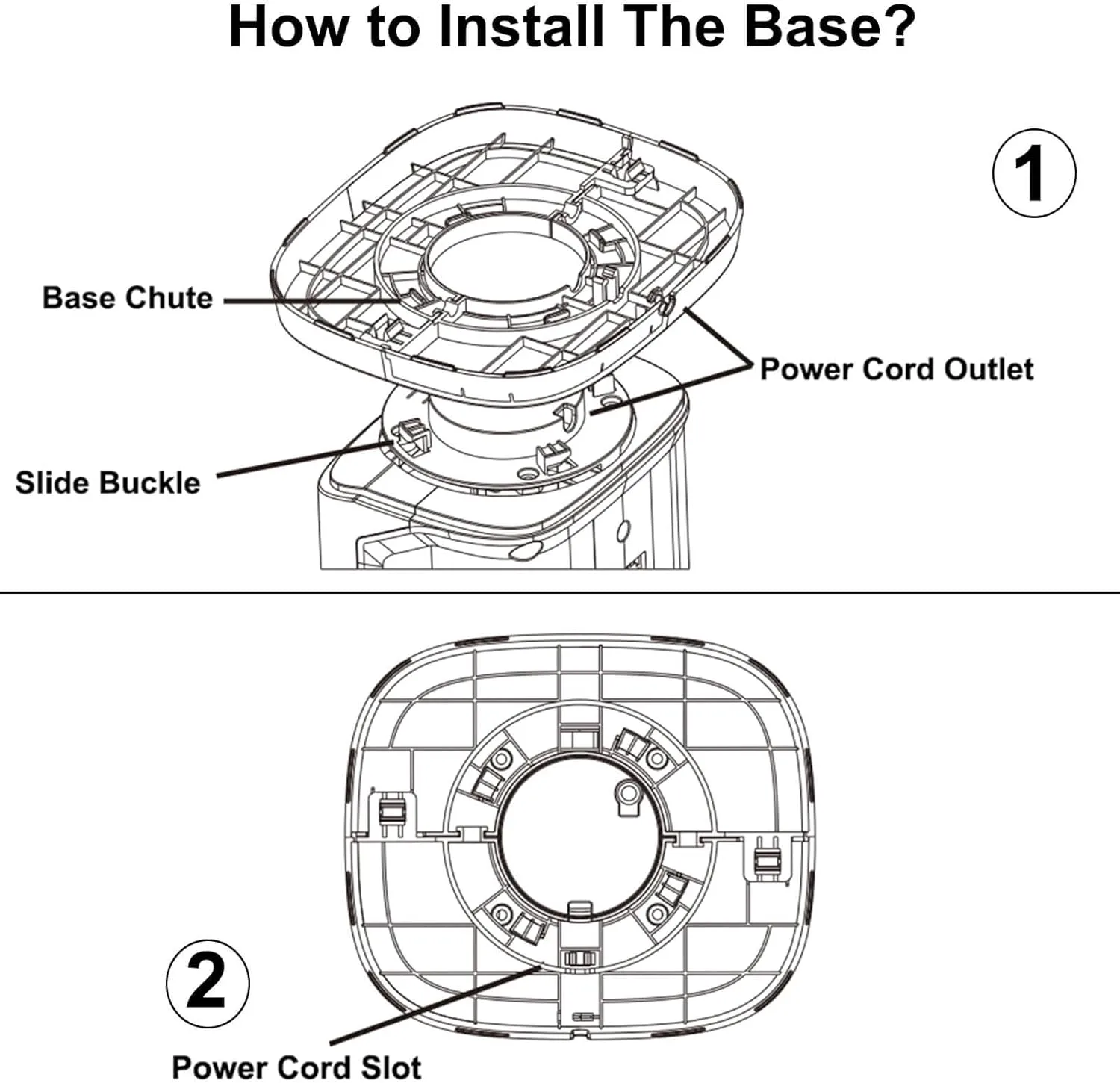 How to Install The Base?

1

Base Chute

Power Cord Outlet

Slide Buckle

2

Power Cord Slot