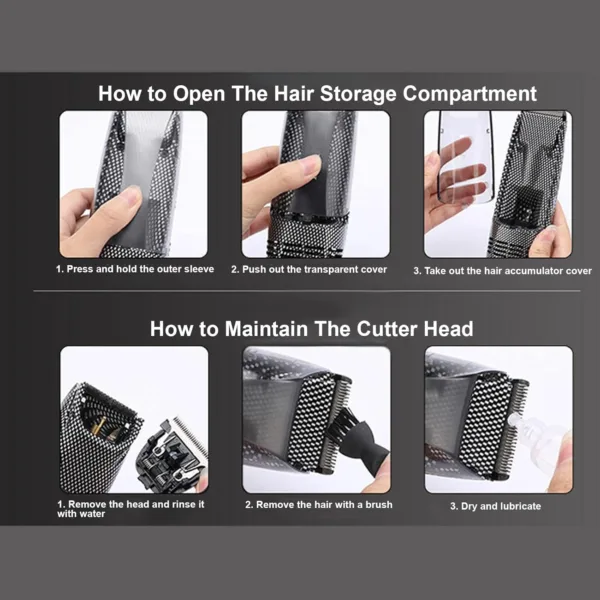 How to Open The Hair Storage Compartment

1. Press and hold the outer sleeve

2. Push out the transparent cover

3. Take out the hair accumulator cover

How to Maintain The Cutter Head

1. Remove the head and rinse it with water

2. Remove the hair with a brush

3. Dry and lubricate