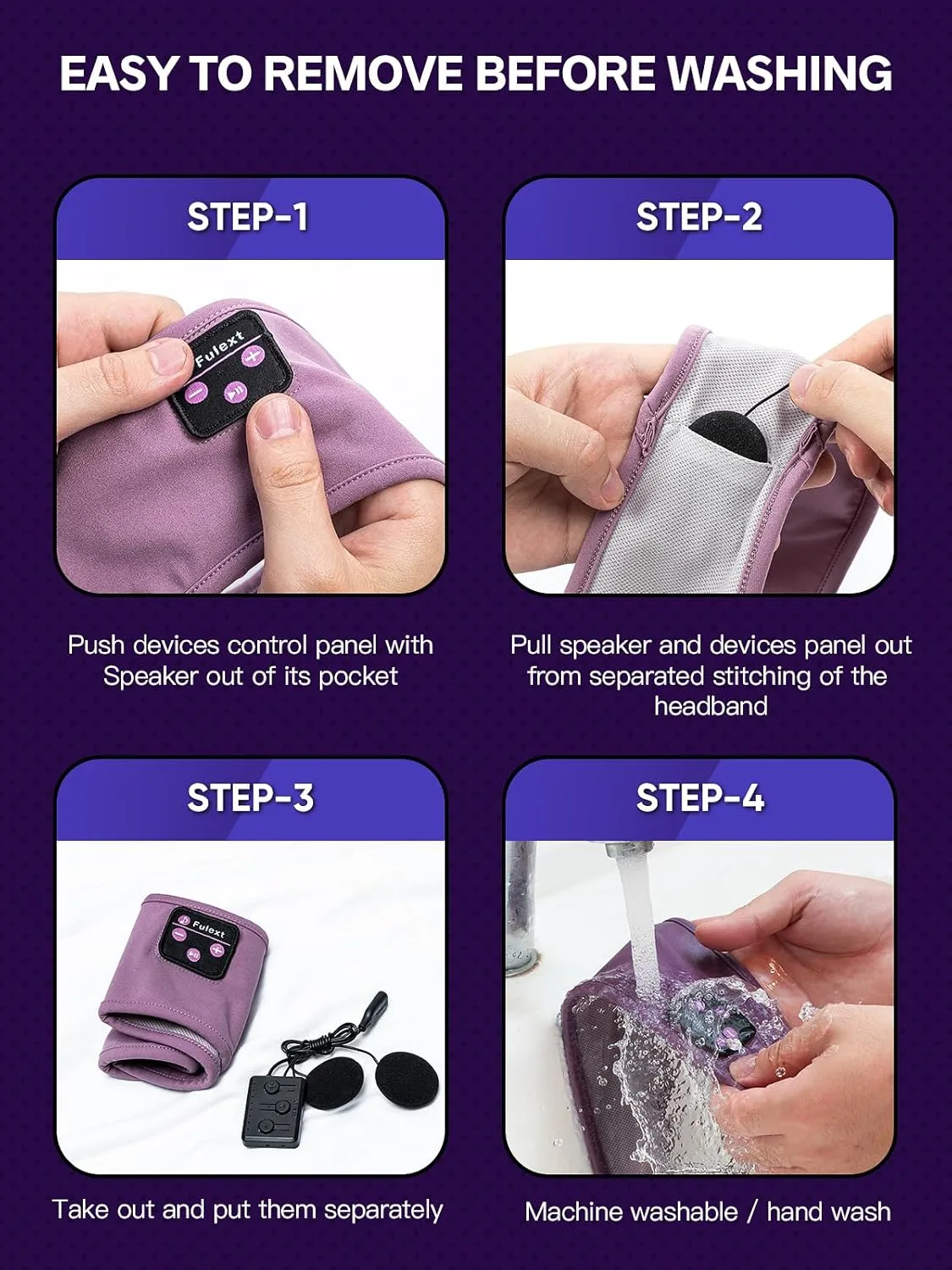 EASY TO REMOVE BEFORE WASHING

STEP-1

Fulext

Push devices control panel with Speaker out of its pocket

STEP-2

Pull speaker and devices panel out from separated stitching of the headband

STEP-3

Fulext

Take out and put them separately

STEP-4

Machine washable / hand wash