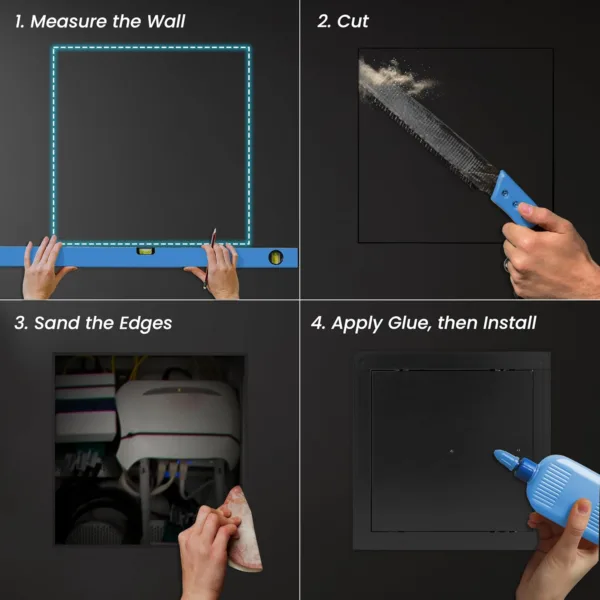 1. Measure the Wall

2. Cut

3. Sand the Edges

4. Apply Glue, then Install