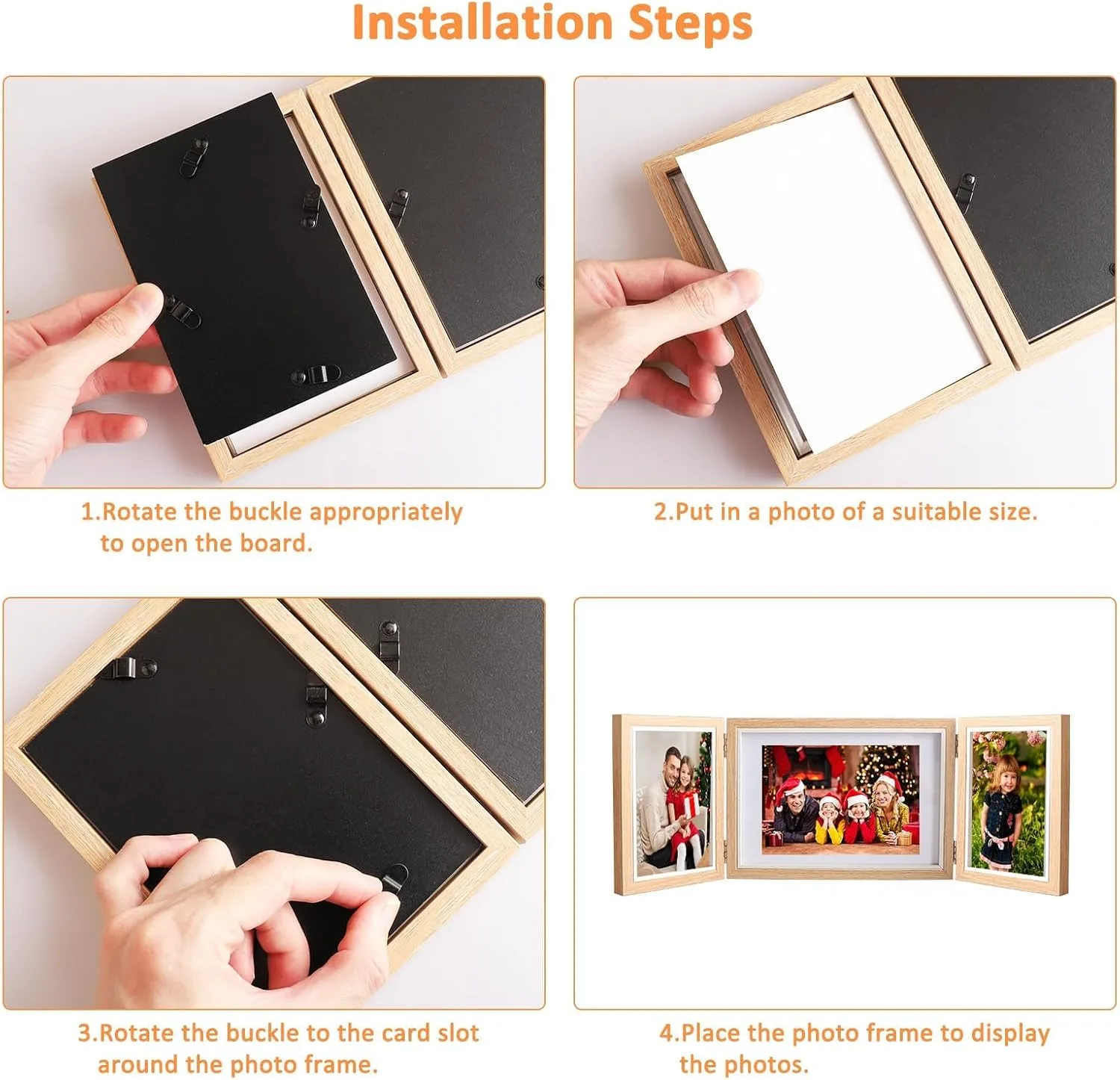 Installation Steps

1.Rotate the buckle appropriately to open the board.

2.Put in a photo of a suitable size.

3.Rotate the buckle to the card slot around the photo frame.

4.Place the photo frame to display the photos.