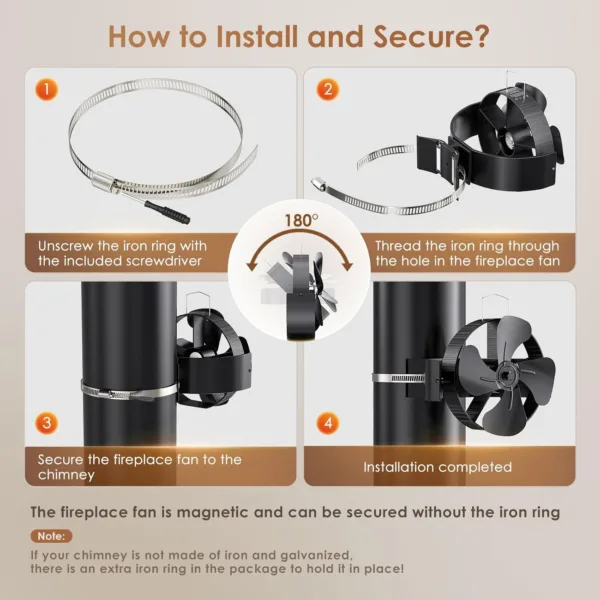 How to Install and Secure?

1

Unscrew the iron ring with the included screwdriver

2

Thread the iron ring through the hole in the fireplace fan

180°

3

Secure the fireplace fan to the chimney

4

Installation completed

The fireplace fan is magnetic and can be secured without the iron ring

Note:

If your chimney is not made of iron and galvanized, there is an extra iron ring in the package to hold it in place!