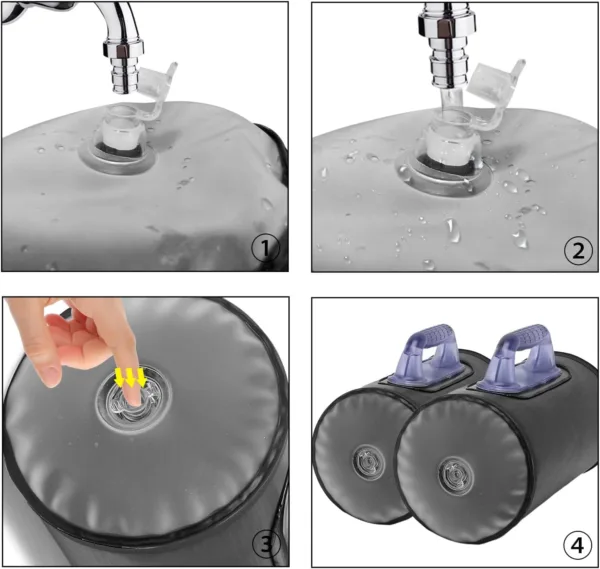 1

2

3

4