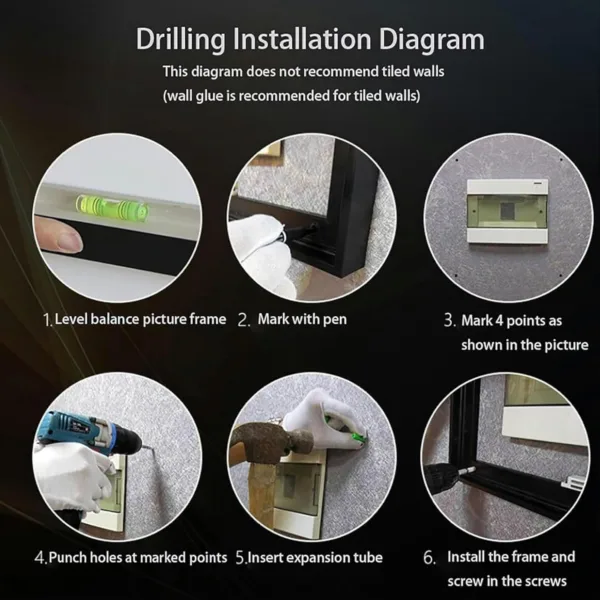 Drilling Installation Diagram

This diagram does not recommend tiled walls
(wall glue is recommended for tiled walls)

1. Level balance picture frame

2. Mark with pen

3. Mark 4 points as shown in the picture

4. Punch holes at marked points

5. Insert expansion tube

6. Install the frame and screw in the screws