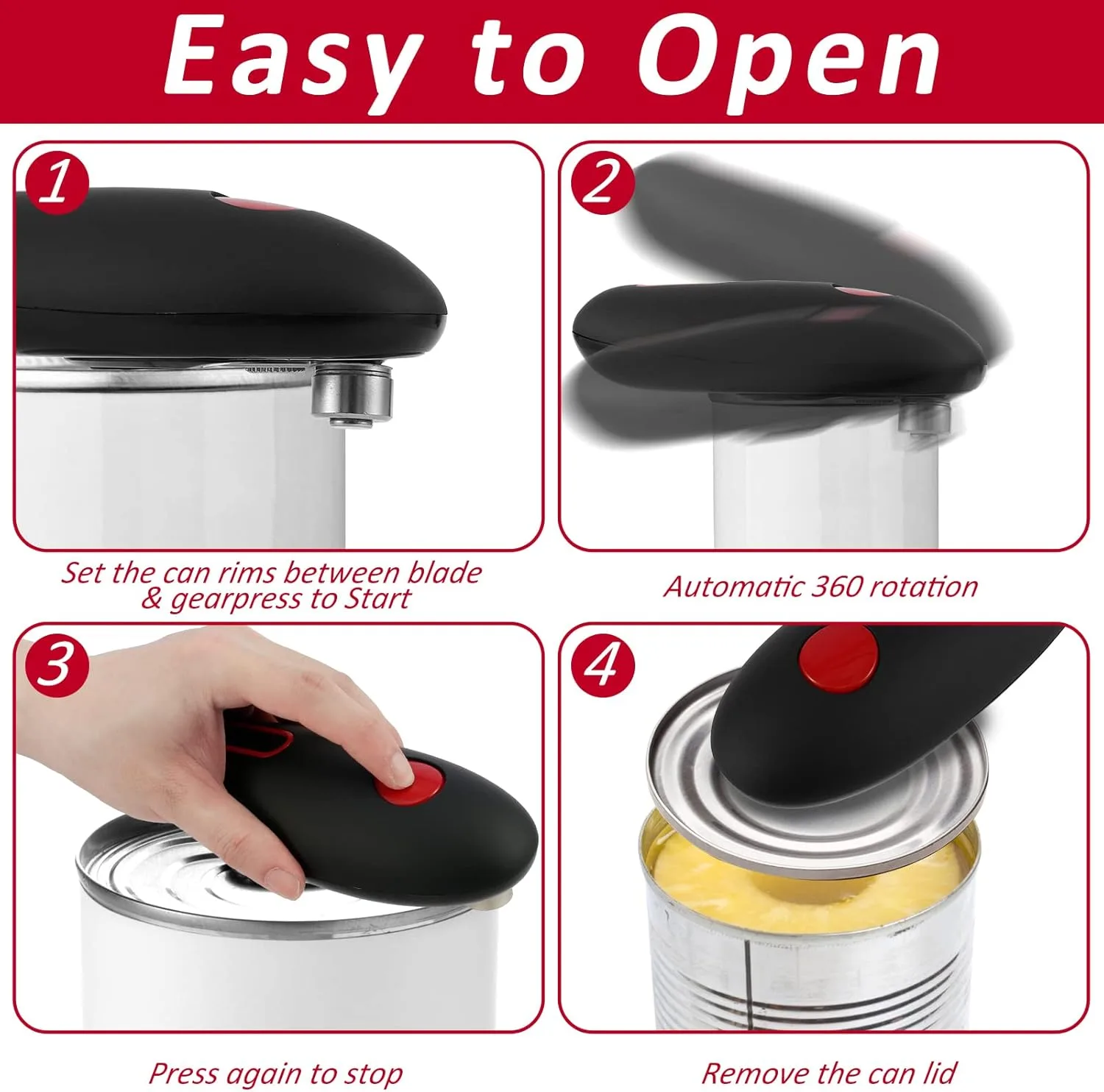 Easy to Open

1

Set the can rims between blade & gearpress to Start

2

Automatic 360 rotation

3

Press again to stop

4

Remove the can lid