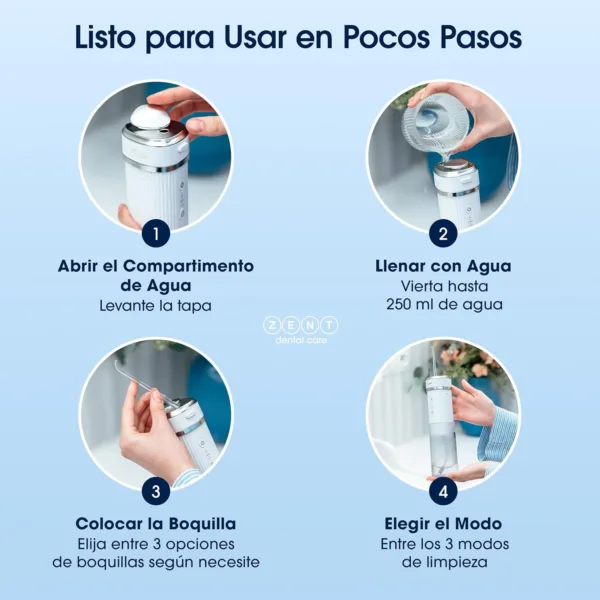 Listo para Usar en Pocos Pasos

1

Abrir el Compartimento de Agua
Levante la tapa

2

Llenar con Agua
Vierta hasta 250 ml de agua

ZENT
dental care

3

Colocar la Boquilla
Elija entre 3 opciones de boquillas según necesite

4

Elegir el Modo
Entre los 3 modos de limpieza