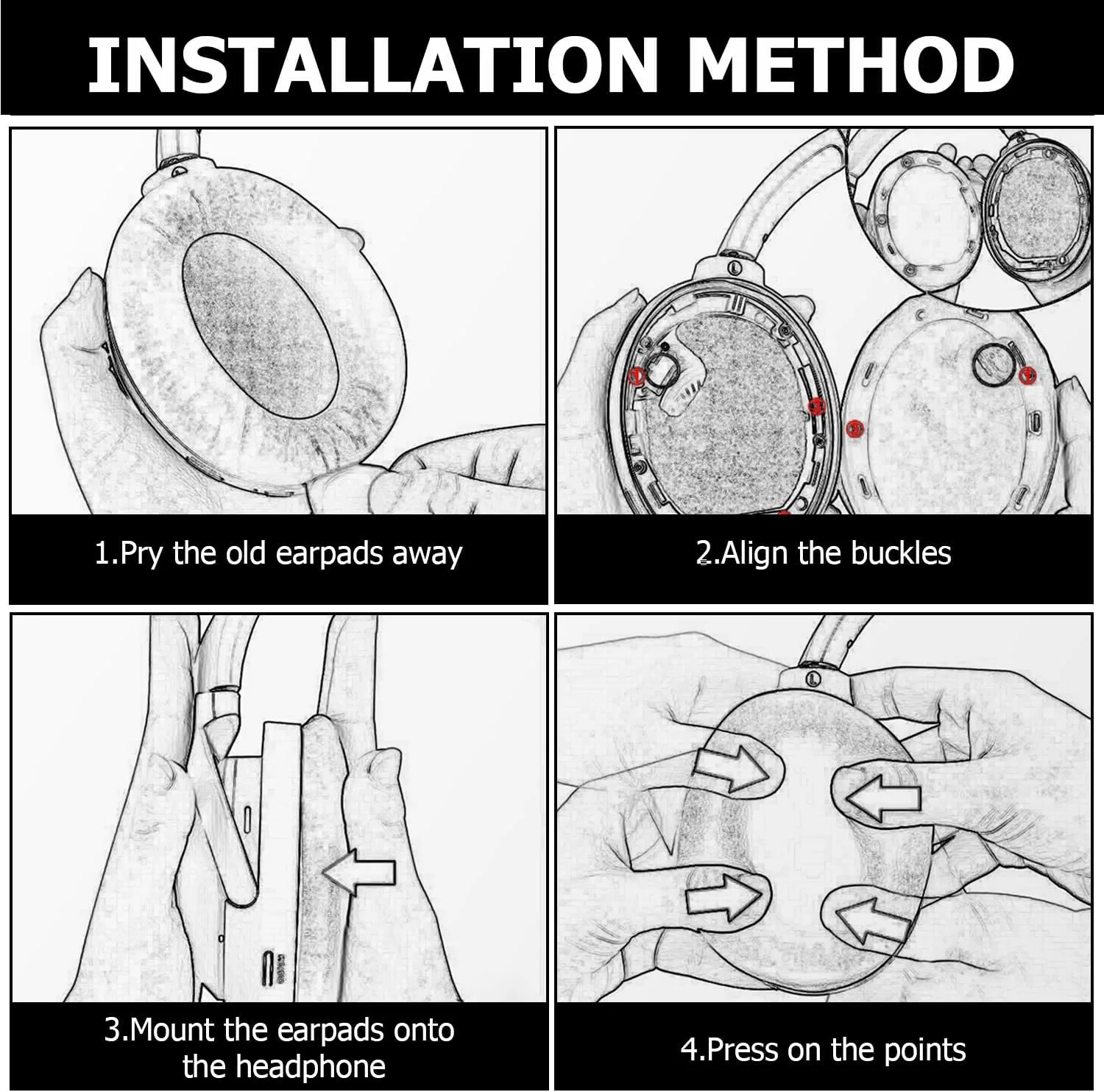 INSTALLATION METHOD

1.Pry the old earpads away

2.Align the buckles

3.Mount the earpads onto the headphone

4.Press on the points