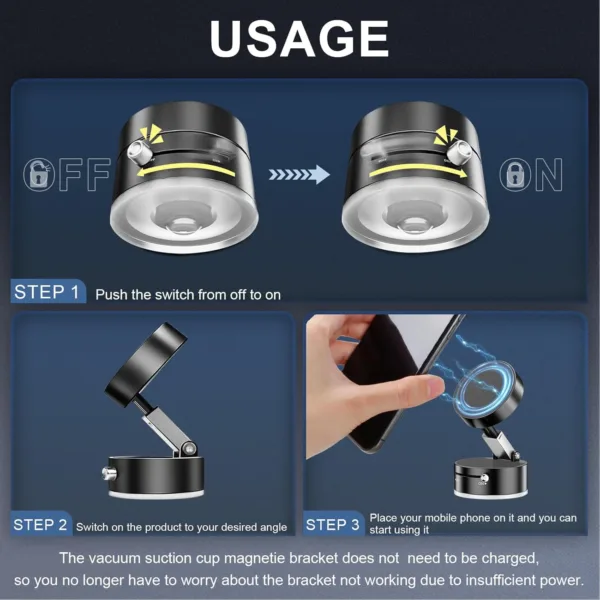 USAGE

OFF

ON

STEP 1 Push the switch from off to on

STEP 2 Switch on the product to your desired angle

STEP 3 Place your mobile phone on it and you can start using it

The vacuum suction cup magnetie bracket does not need to be charged, so you no longer have to worry about the bracket not working due to insufficient power.