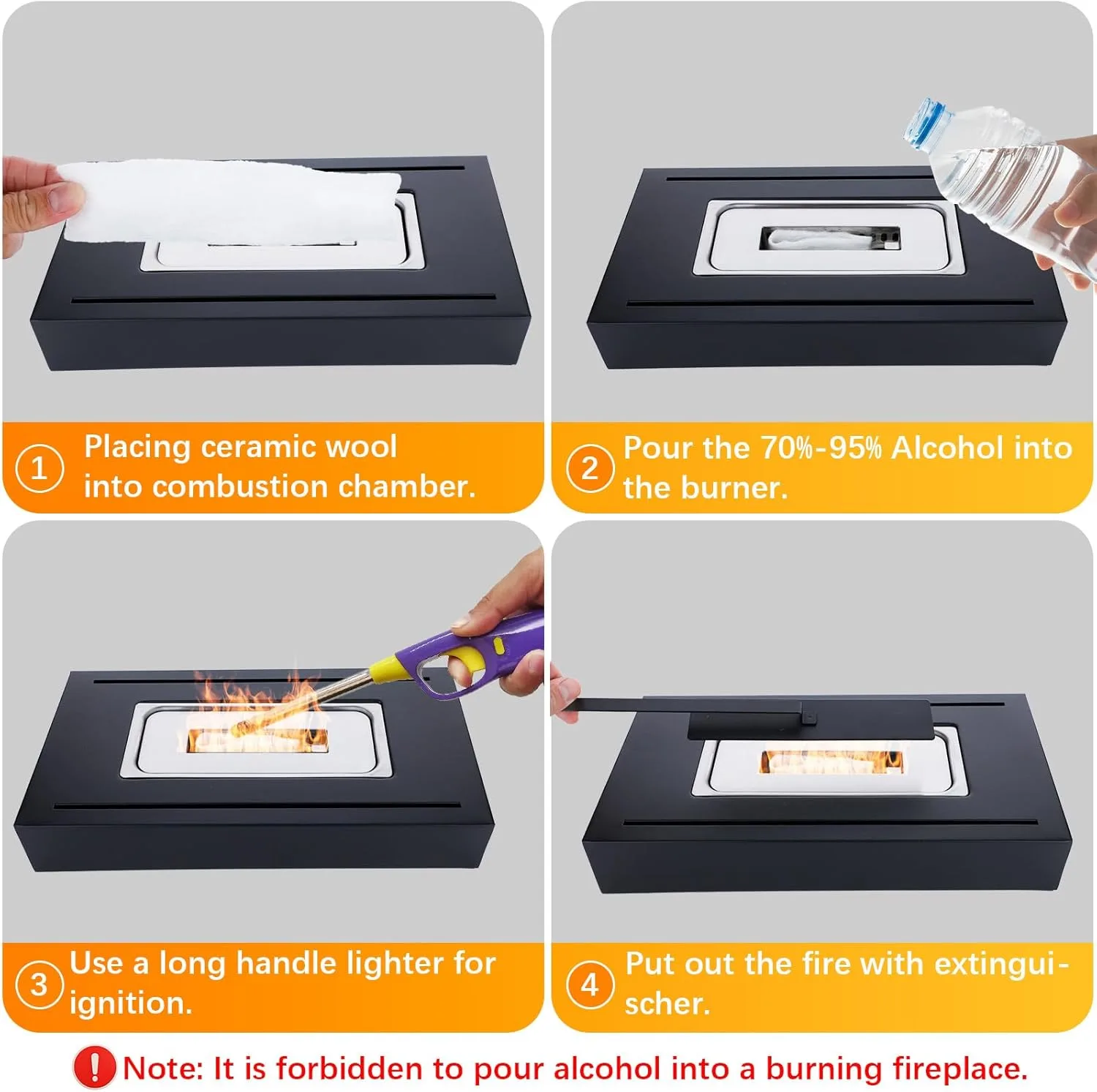 1 Placing ceramic wool into combustion chamber.

2 Pour the 70%-95% Alcohol into the burner.

3 Use a long handle lighter for ignition.

4 Put out the fire with extinguischer.

! Note: It is forbidden to pour alcohol into a burning fireplace.