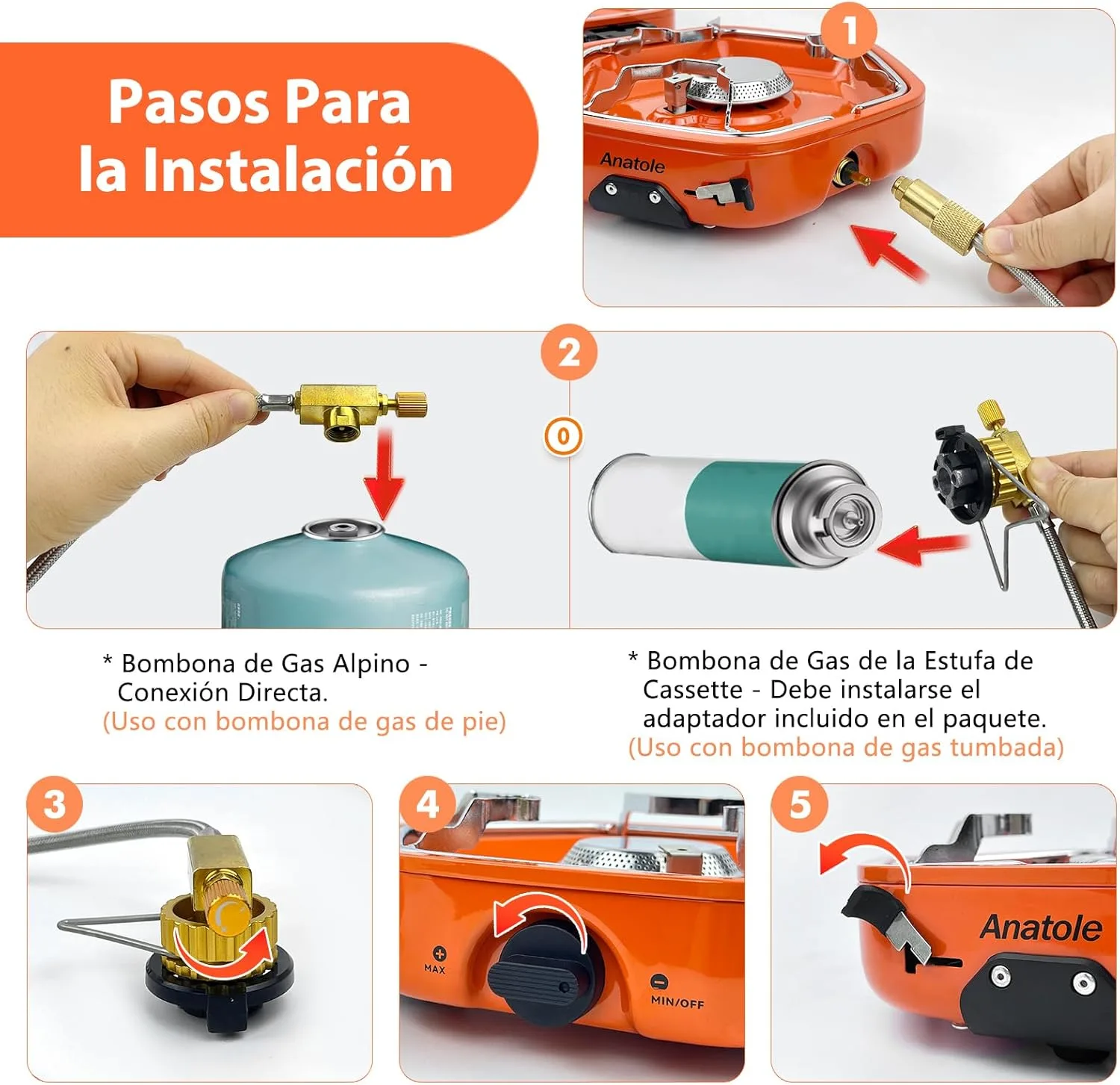 Pasos Para la Instalación

1

Anatole

2

0

* Bombona de Gas Alpino - Conexión Directa.
(Uso con bombona de gas de pie)

* Bombona de Gas de la Estufa de Cassette - Debe instalarse el adaptador incluido en el paquete.
(Uso con bombona de gas tumbada)

3

4

MAX

MIN/OFF

5

Anatole