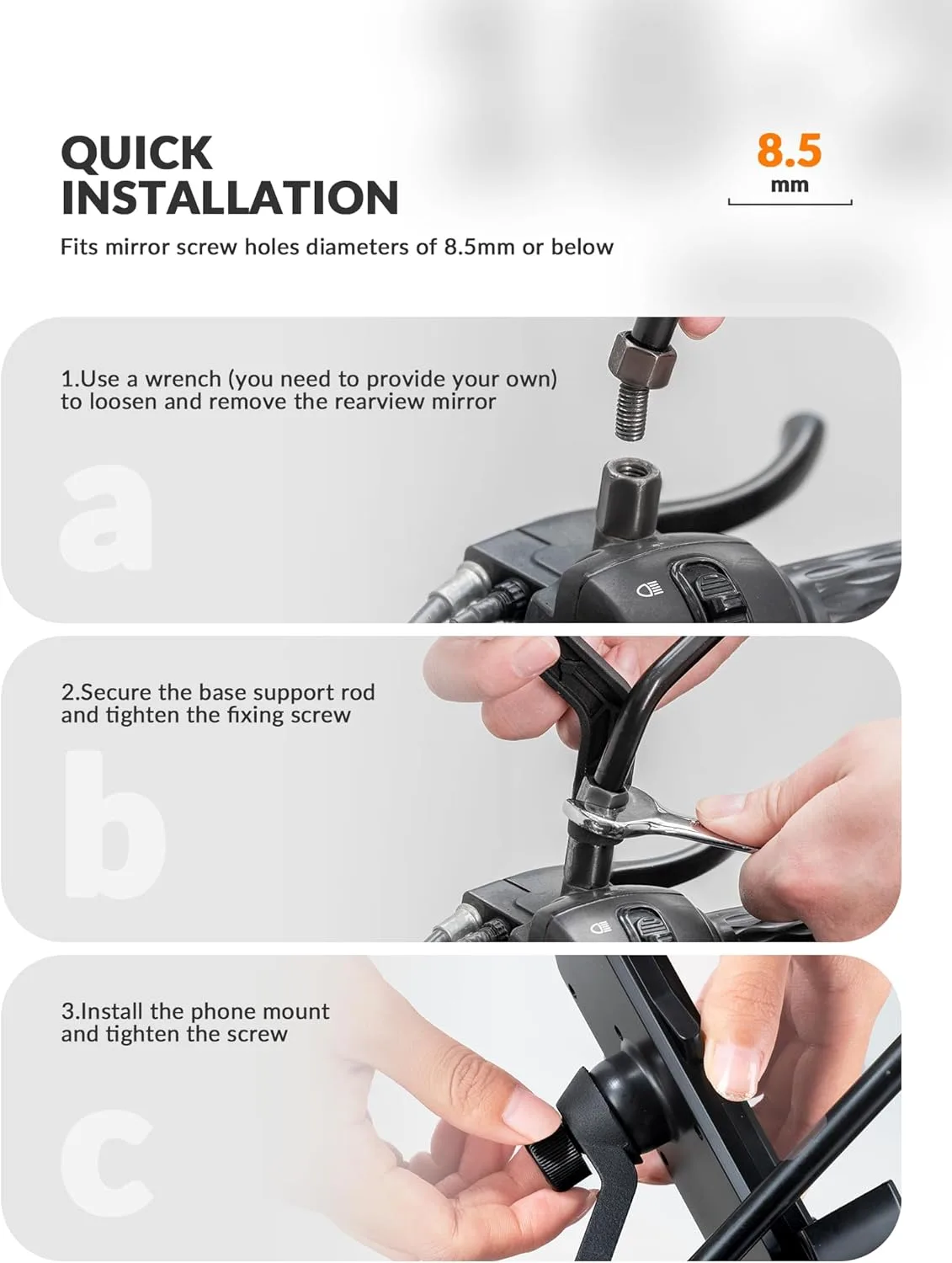 QUICK INSTALLATION

8.5 mm

Fits mirror screw holes diameters of 8.5mm or below

1.Use a wrench (you need to provide your own) to loosen and remove the rearview mirror

a

2.Secure the base support rod and tighten the fixing screw

b

3.Install the phone mount and tighten the screw

c