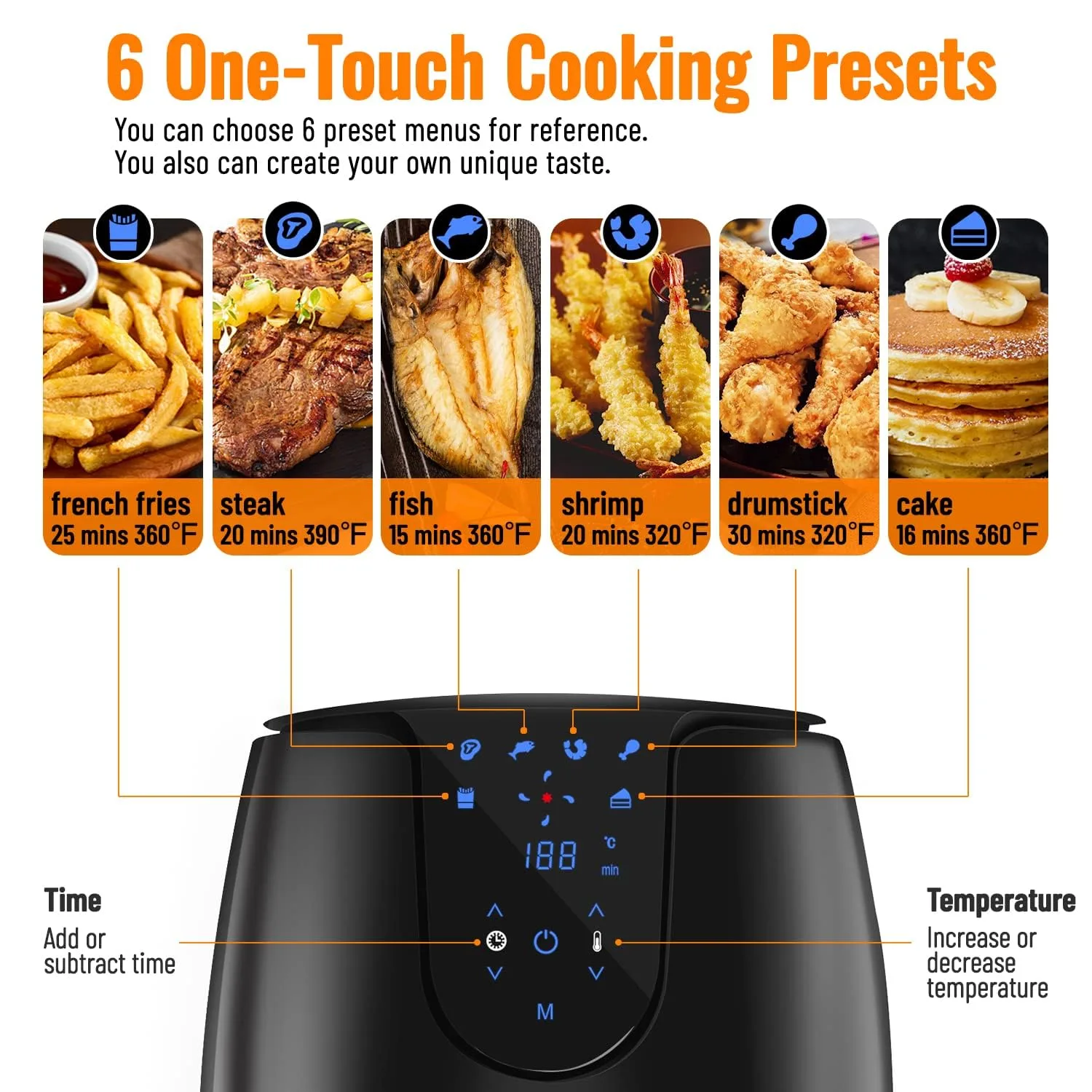 6 One-Touch Cooking Presets

You can choose 6 preset menus for reference.
You also can create your own unique taste.

french fries
25 mins 360°F

steak
20 mins 390°F

fish
15 mins 360°F

shrimp
20 mins 320°F

drumstick
30 mins 320°F

cake
16 mins 360°F

188 °C min

M

Time
Add or subtract time

Temperature
Increase or decrease temperature