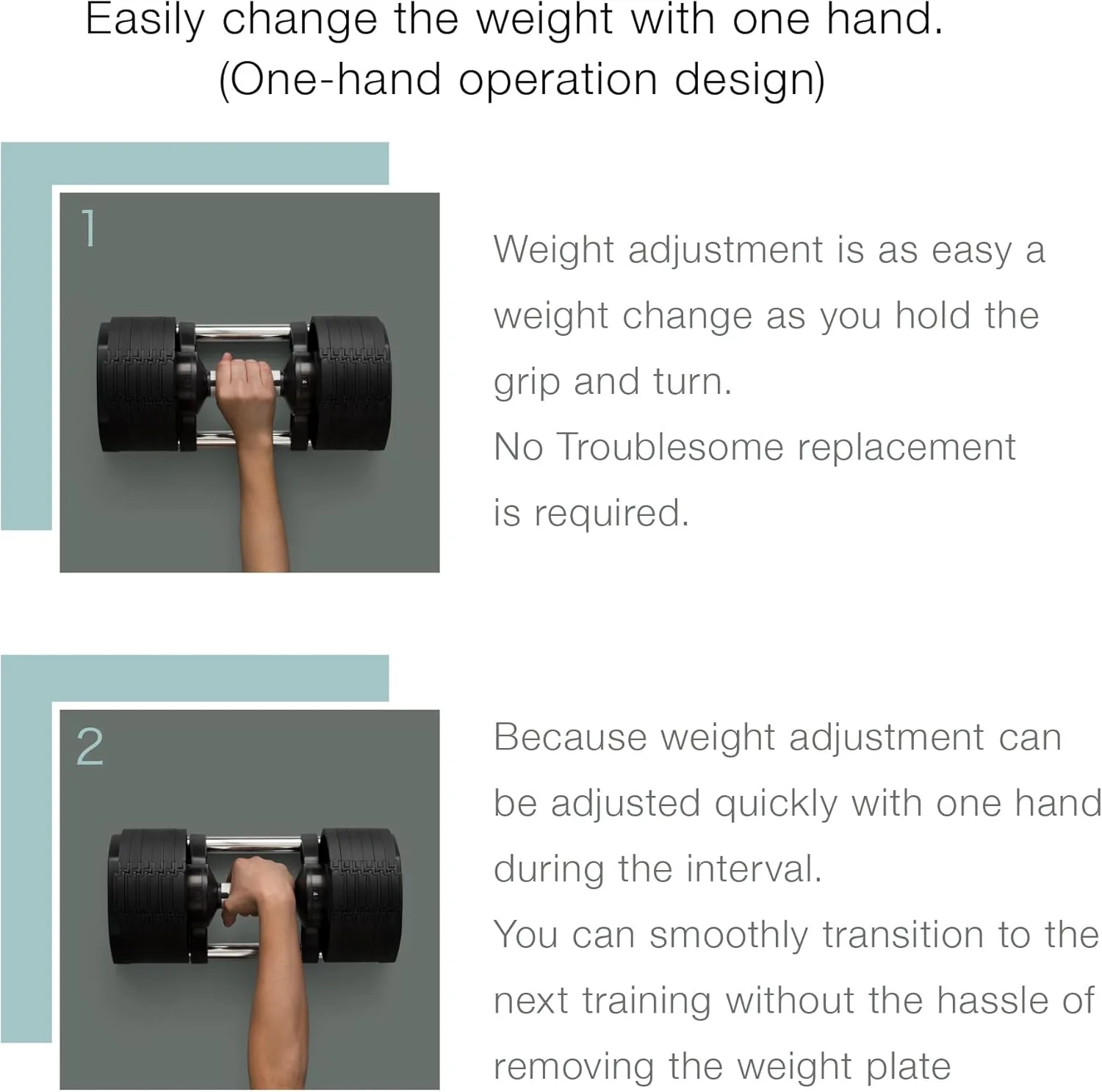 Easily change the weight with one hand.
(One-hand operation design)

1

Weight adjustment is as easy a weight change as you hold the grip and turn.
No Troublesome replacement is required.

2

Because weight adjustment can be adjusted quickly with one hand during the interval.
You can smoothly transition to the next training without the hassle of removing the weight plate