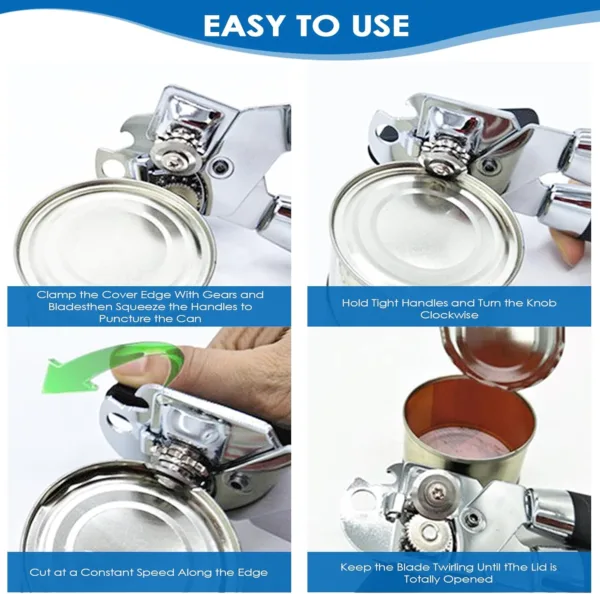 EASY TO USE

Clamp the Cover Edge With Gears and Bladesthen Squeeze the Handles to Puncture the Can

Hold Tight Handles and Turn the Knob Clockwise

Cut at a Constant Speed Along the Edge

Keep the Blade Twirling Until tThe Lid is Totally Opened