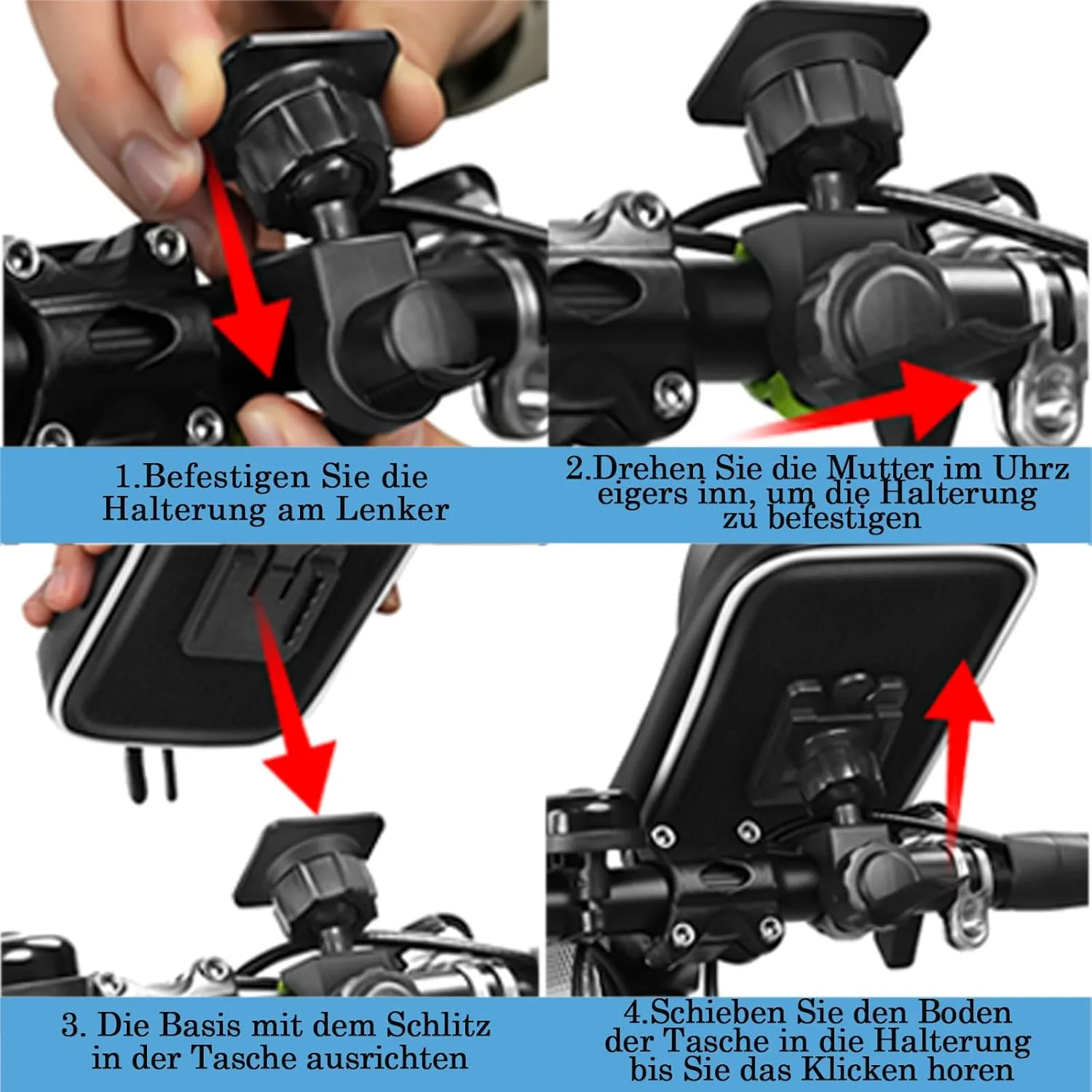 1.Befestigen Sie die Halterung am Lenker

2.Drehen Sie die Mutter im Uhrz eigers inn, um die Halterung zu befestigen

3. Die Basis mit dem Schlitz in der Tasche ausrichten

4.Schieben Sie den Boden der Tasche in die Halterung bis Sie das Klicken horen