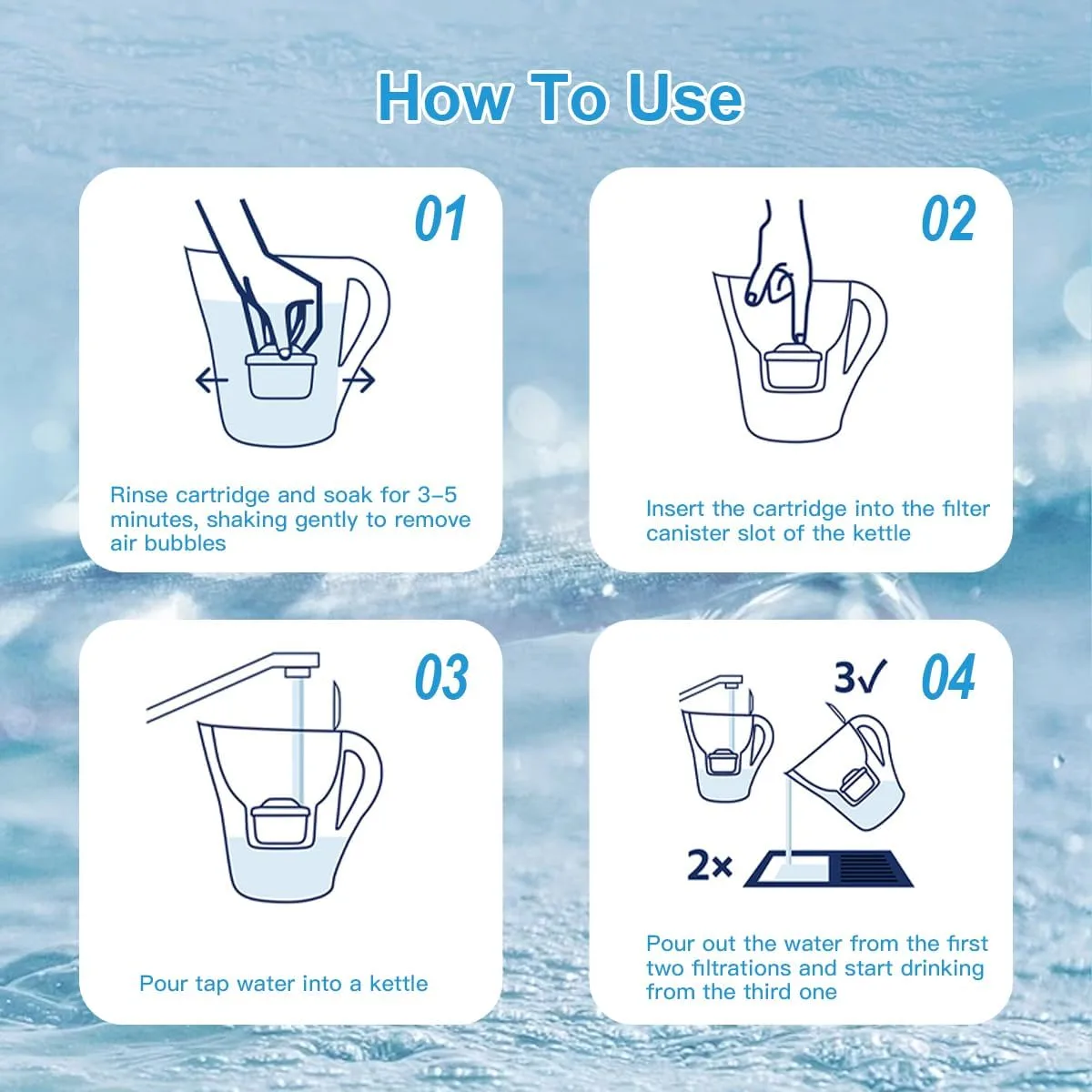 How To Use

01

Rinse cartridge and soak for 3–5 minutes, shaking gently to remove air bubbles

02

Insert the cartridge into the filter canister slot of the kettle

03

Pour tap water into a kettle

04

3✓

2×

Pour out the water from the first two filtrations and start drinking from the third one