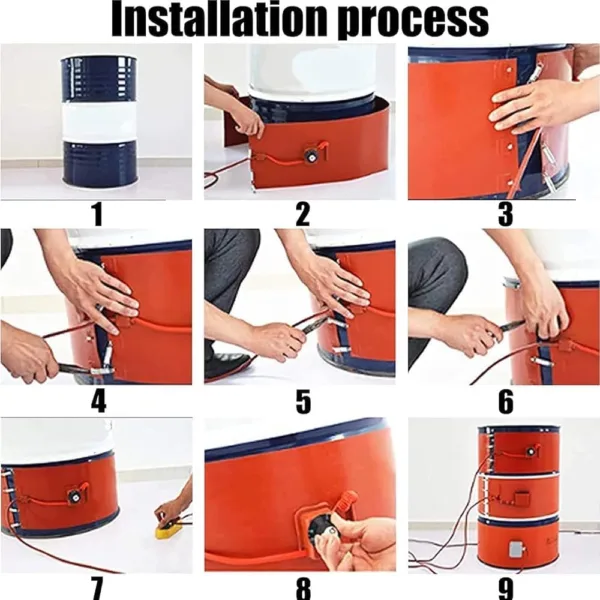 Installation process

1

2

3

4

5

6

7

8

9