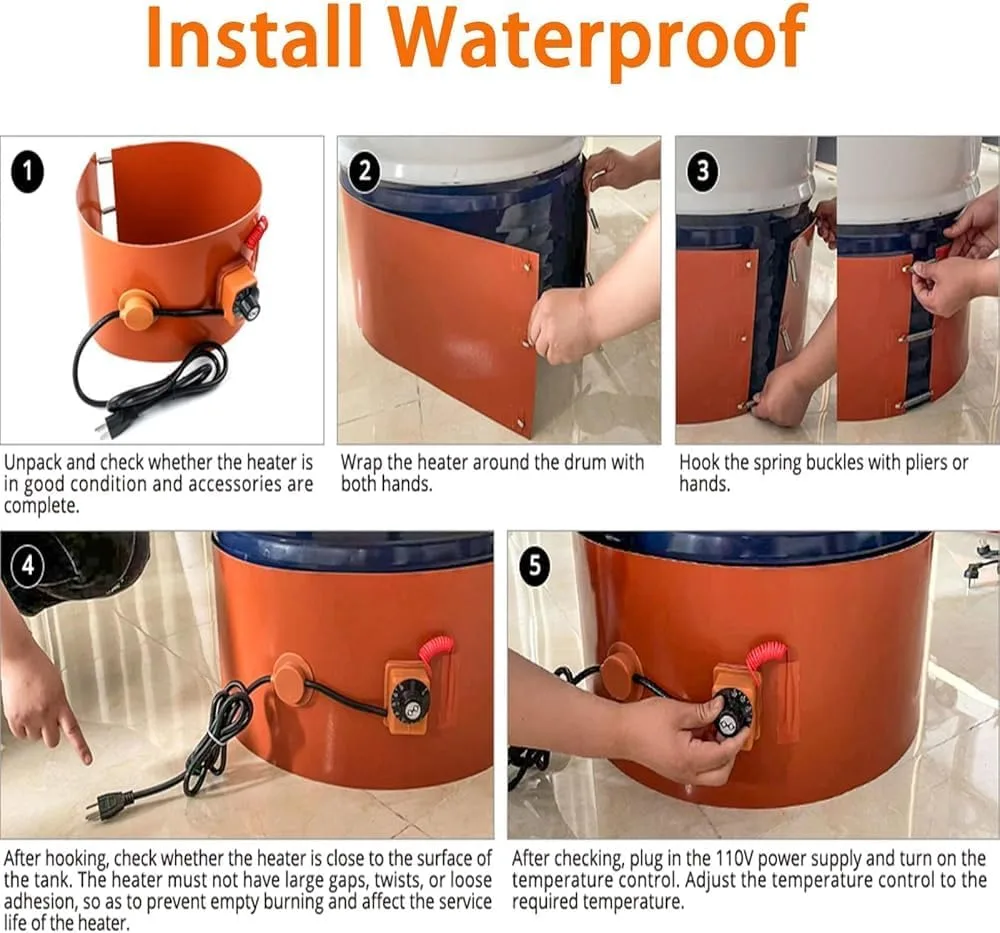 Install Waterproof

1

Unpack and check whether the heater is in good condition and accessories are complete.

2

Wrap the heater around the drum with both hands.

3

Hook the spring buckles with pliers or hands.

4

After hooking, check whether the heater is close to the surface of the tank. The heater must not have large gaps, twists, or loose adhesion, so as to prevent empty burning and affect the service life of the heater.

5

After checking, plug in the 110V power supply and turn on the temperature control. Adjust the temperature control to the required temperature.