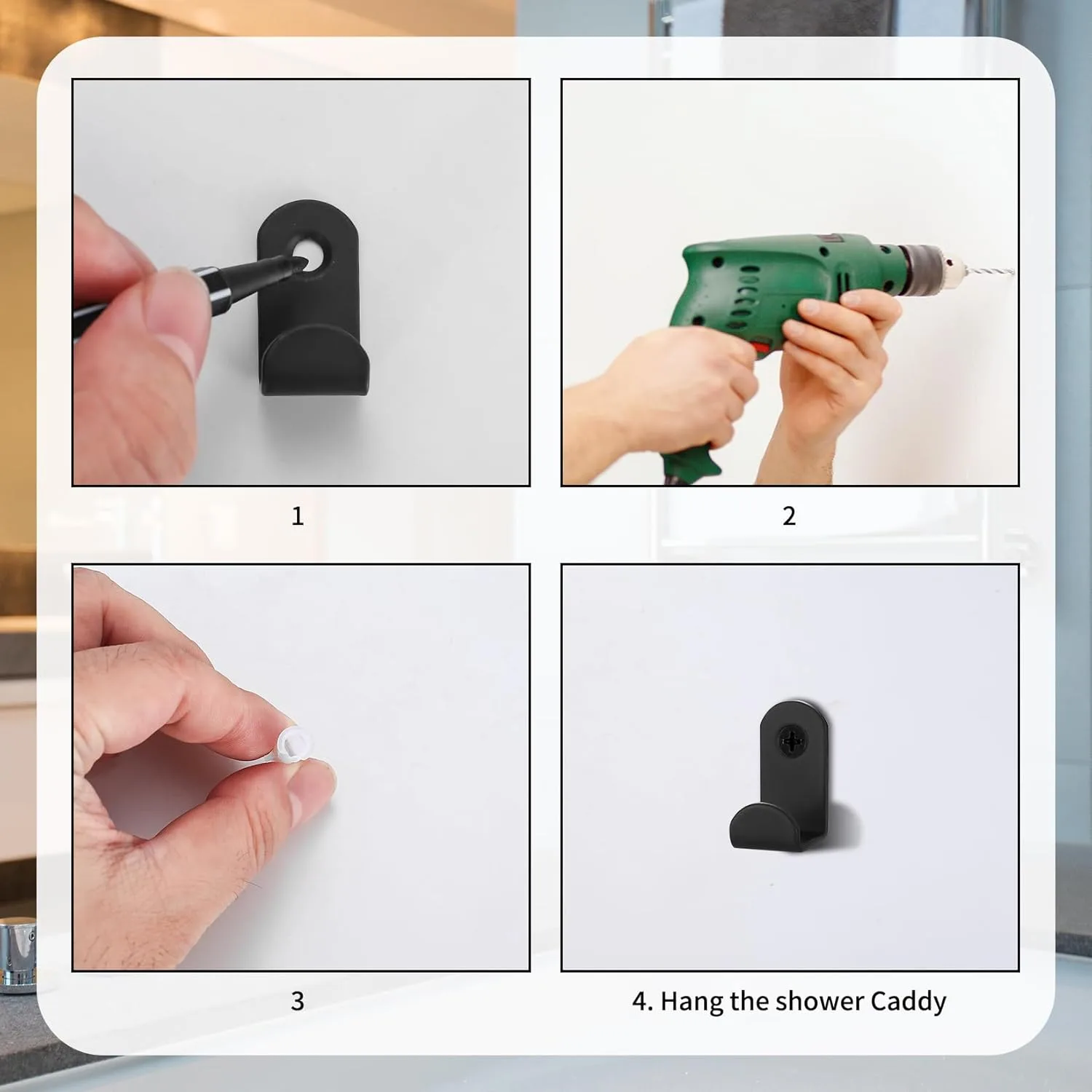 1

2

3

4. Hang the shower Caddy