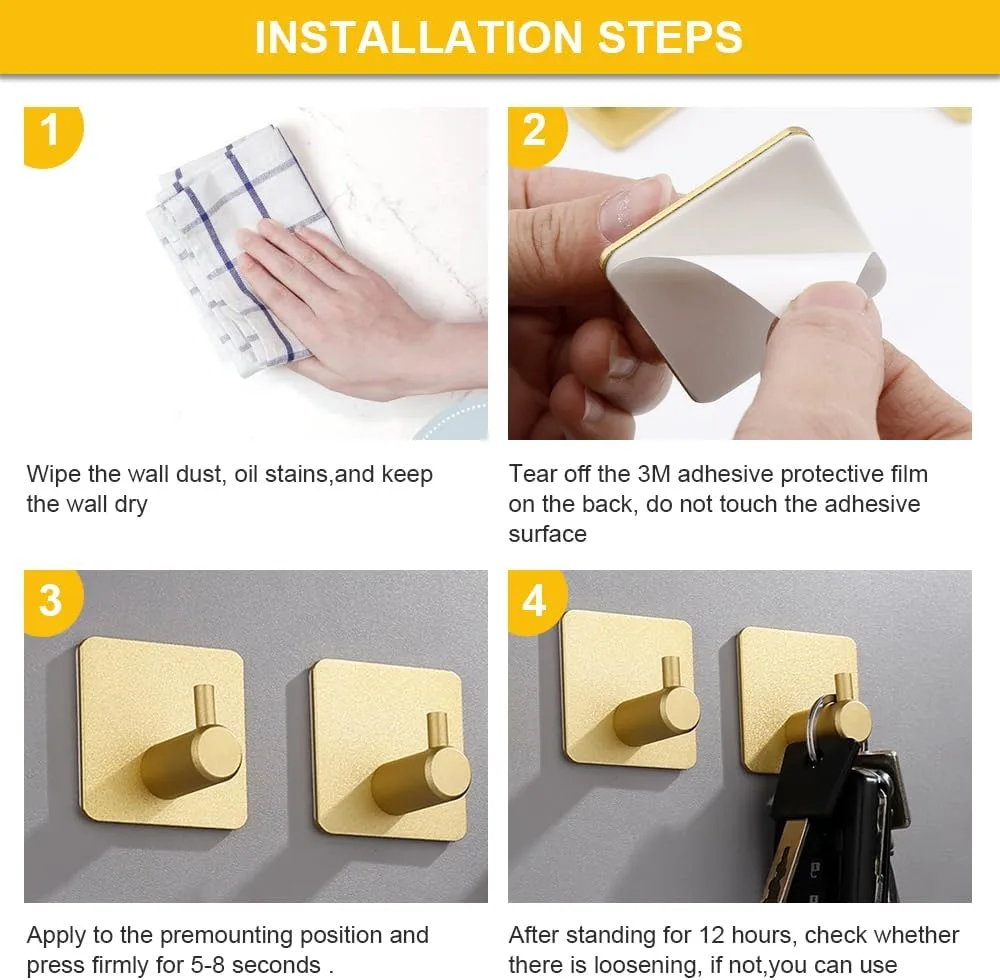 INSTALLATION STEPS

1

Wipe the wall dust, oil stains,and keep the wall dry

2

Tear off the 3M adhesive protective film on the back, do not touch the adhesive surface

3

Apply to the premounting position and press firmly for 5-8 seconds .

4

After standing for 12 hours, check whether there is loosening, if not,you can use