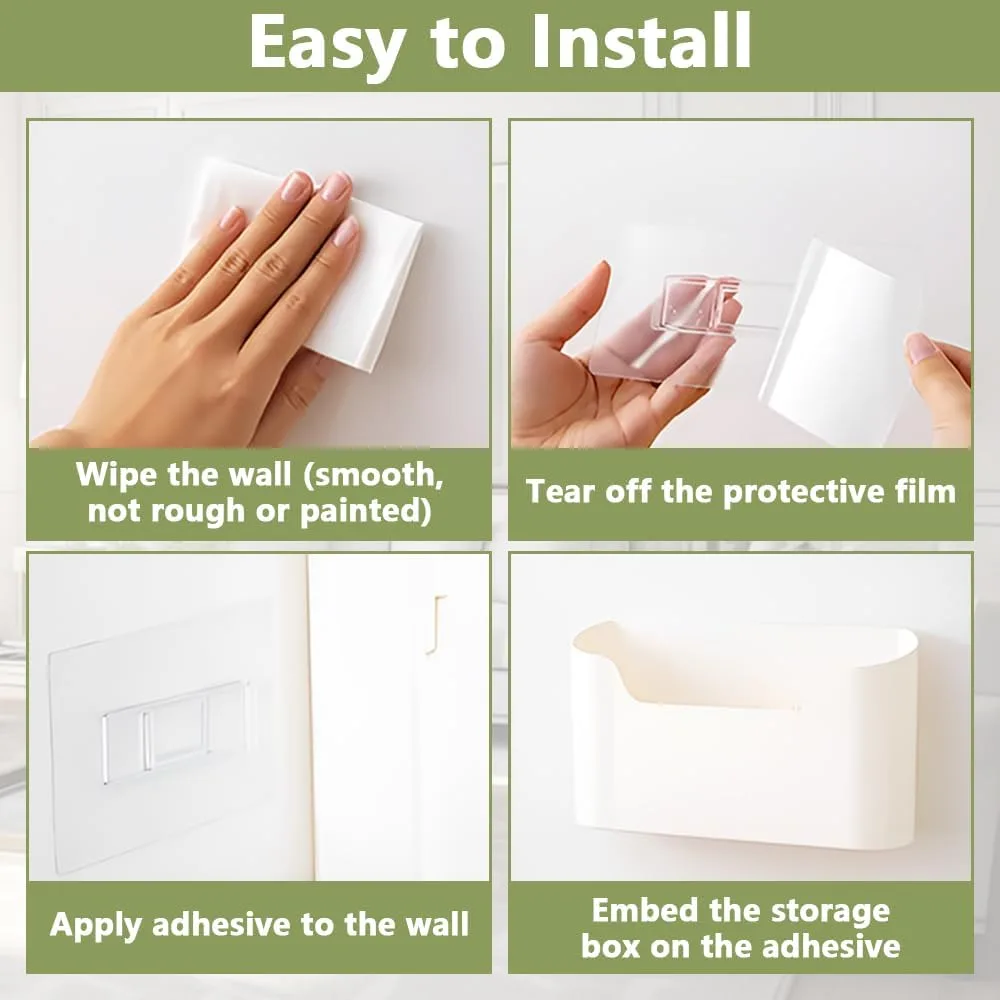 Easy to Install

Wipe the wall (smooth, not rough or painted)

Tear off the protective film

Apply adhesive to the wall

Embed the storage box on the adhesive