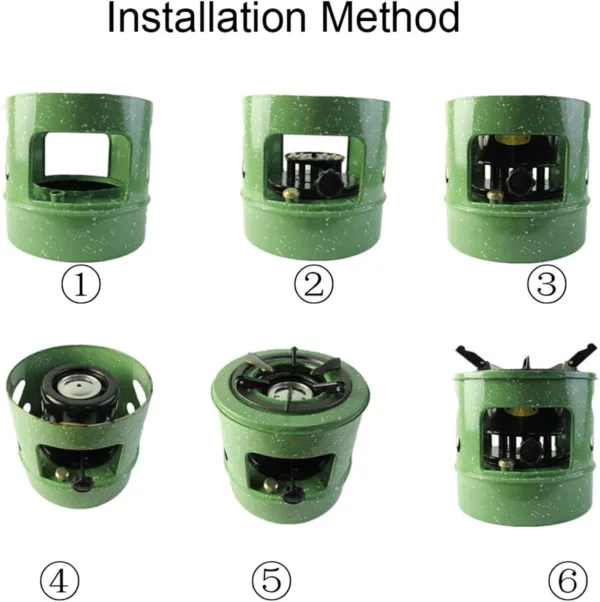 Installation Method

①

②

③

④

⑤

⑥