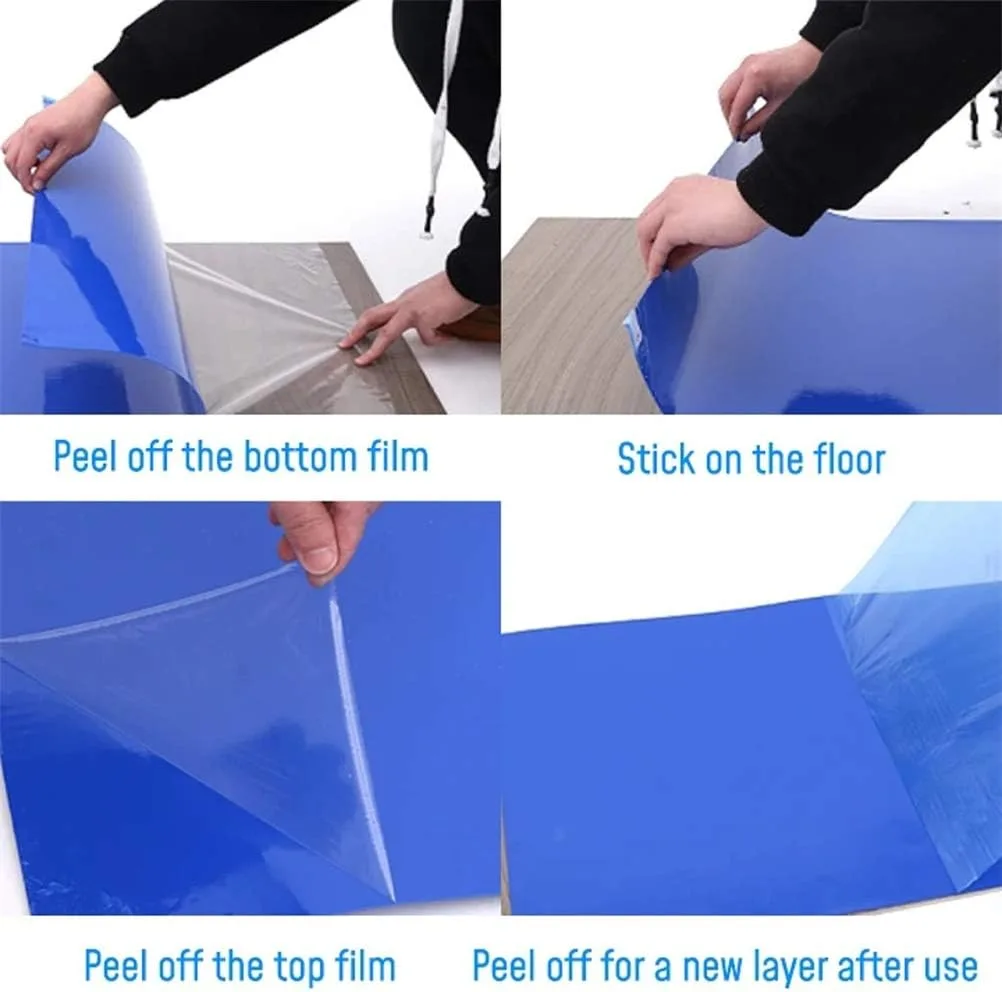 Peel off the bottom film

Stick on the floor

Peel off the top film

Peel off for a new layer after use