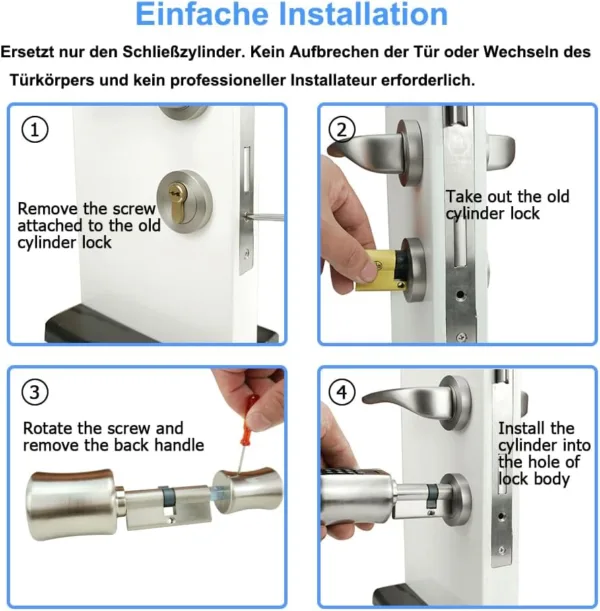 Einfache Installation

Ersetzt nur den Schließzylinder. Kein Aufbrechen der Tür oder Wechseln des Türkörpers und kein professioneller Installateur erforderlich.

1
Remove the screw attached to the old cylinder lock

2
Take out the old cylinder lock

3
Rotate the screw and remove the back handle

4
Install the cylinder into the hole of lock body