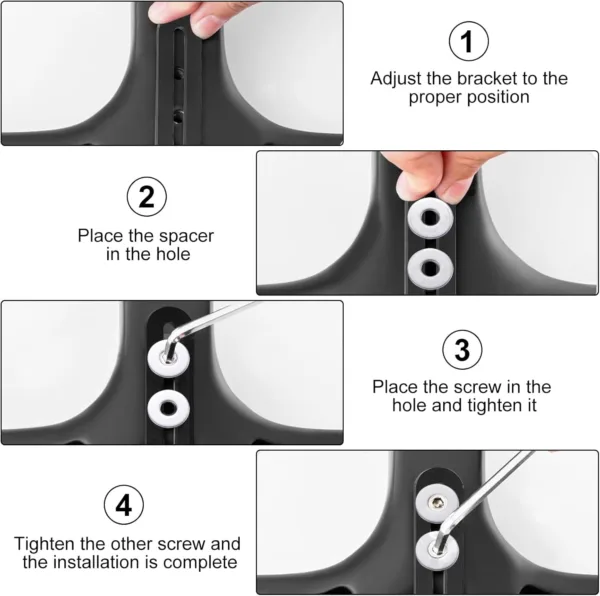 1
Adjust the bracket to the proper position

2
Place the spacer in the hole

3
Place the screw in the hole and tighten it

4
Tighten the other screw and the installation is complete