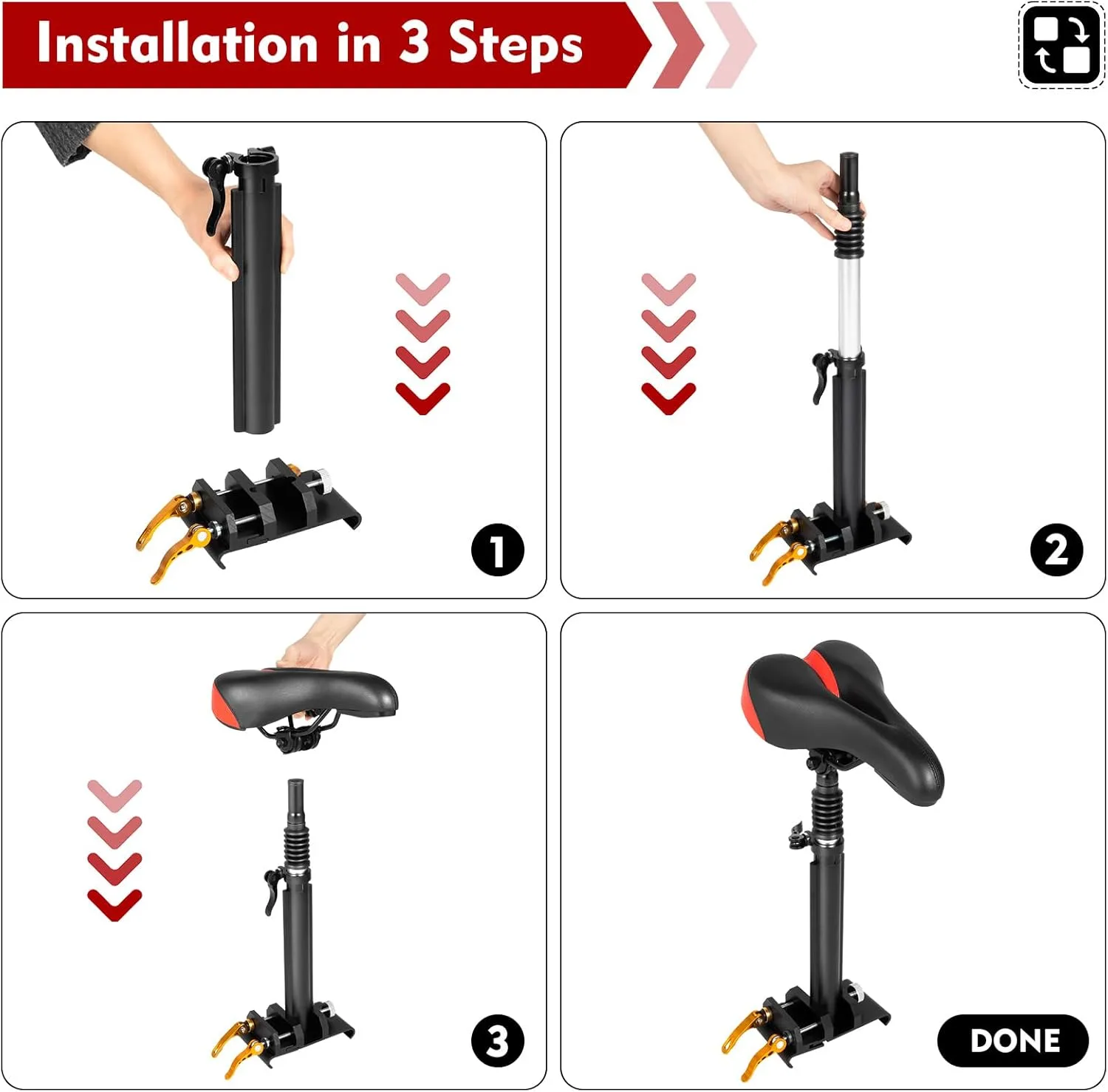 Installation in 3 Steps

1

2

3

DONE