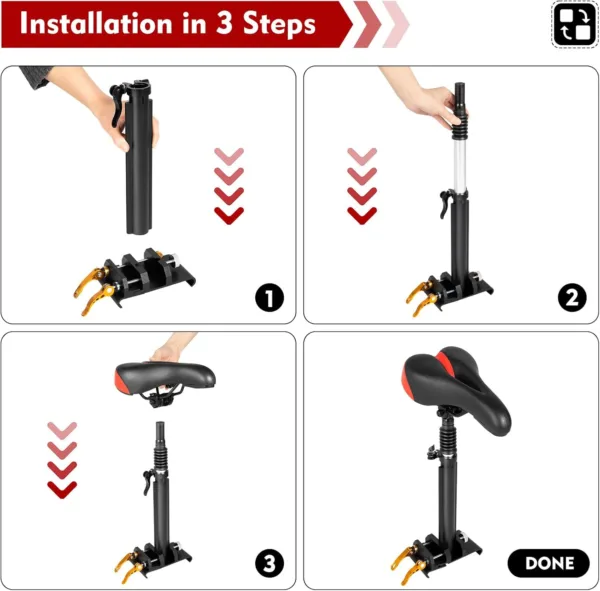 Installation in 3 Steps

1

2

3

DONE