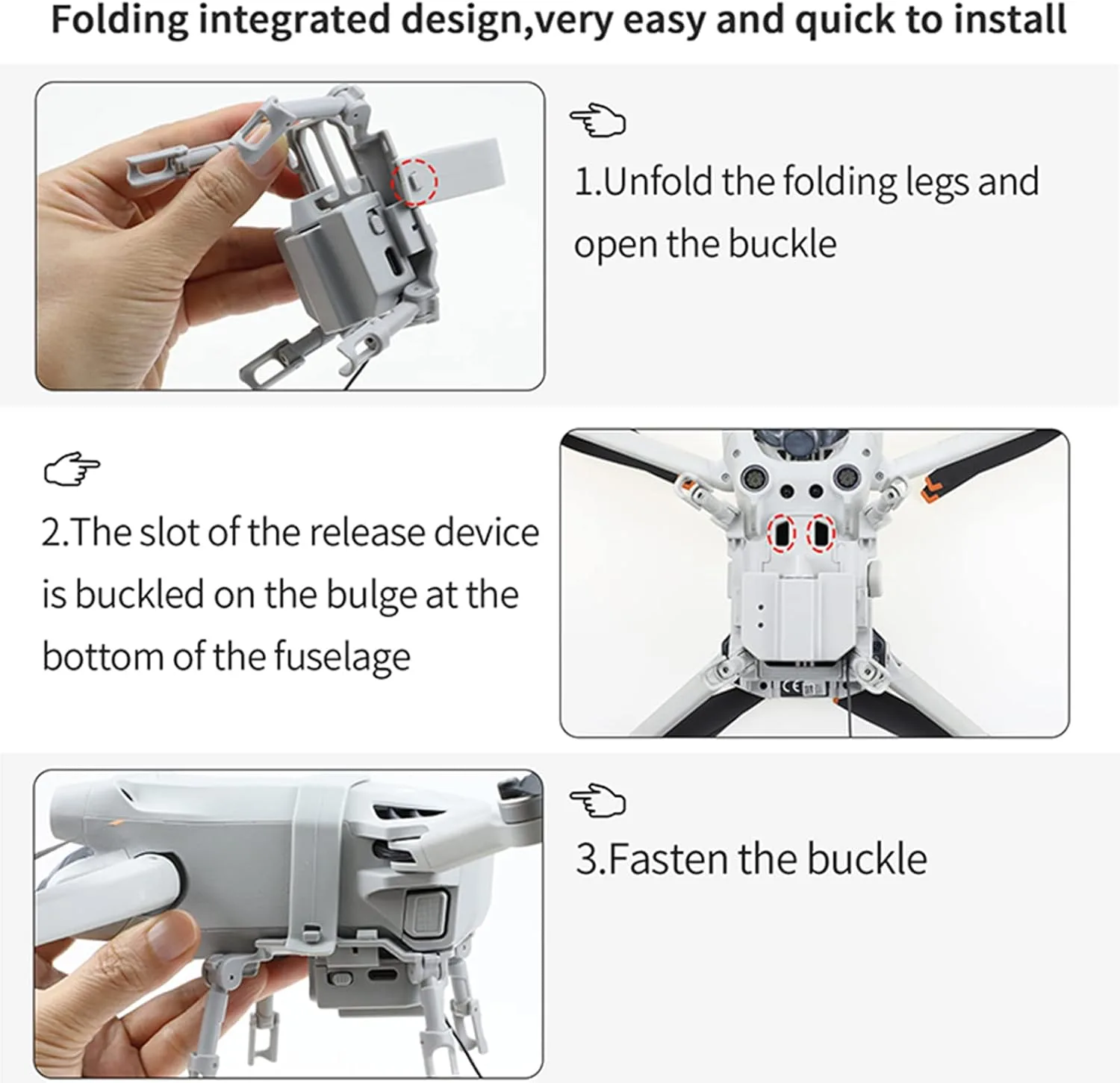 Folding integrated design,very easy and quick to install

1.Unfold the folding legs and open the buckle

2.The slot of the release device is buckled on the bulge at the bottom of the fuselage

CE

3.Fasten the buckle