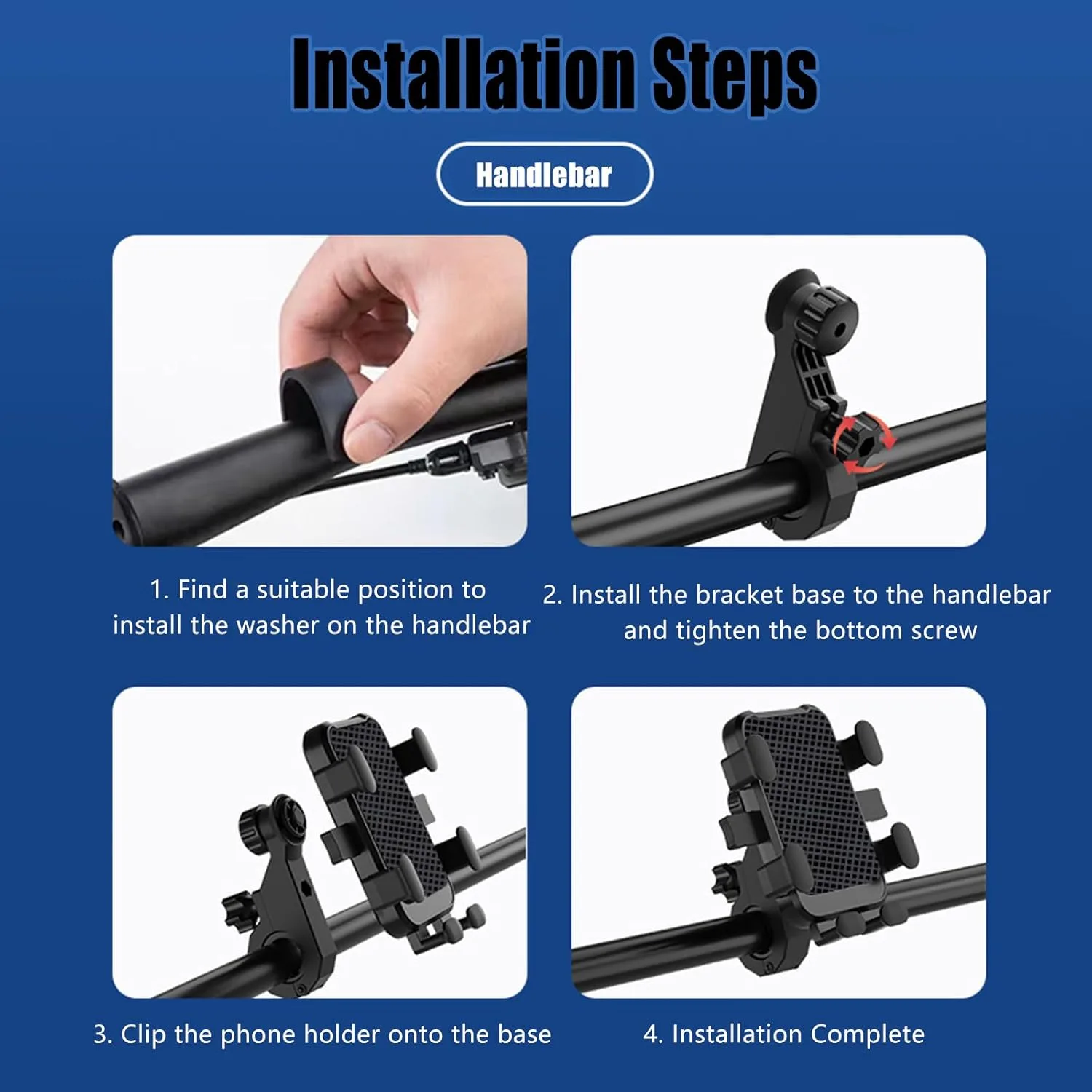 Installation Steps

Handlebar

1. Find a suitable position to install the washer on the handlebar

2. Install the bracket base to the handlebar and tighten the bottom screw

3. Clip the phone holder onto the base

4. Installation Complete