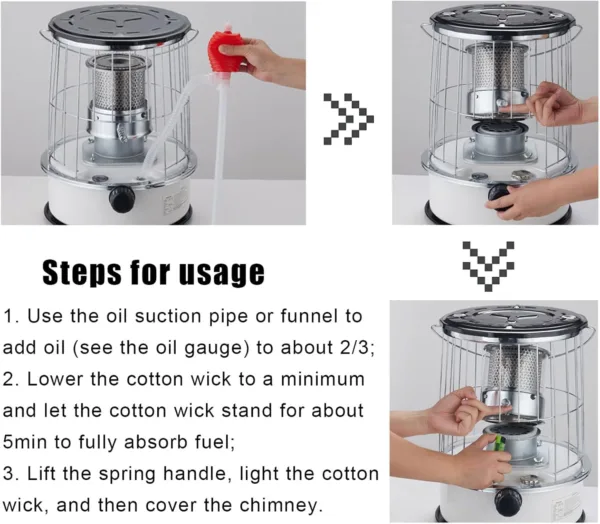 Steps for usage

1. Use the oil suction pipe or funnel to add oil (see the oil gauge) to about 2/3;
2. Lower the cotton wick to a minimum and let the cotton wick stand for about 5min to fully absorb fuel;
3. Lift the spring handle, light the cotton wick, and then cover the chimney.