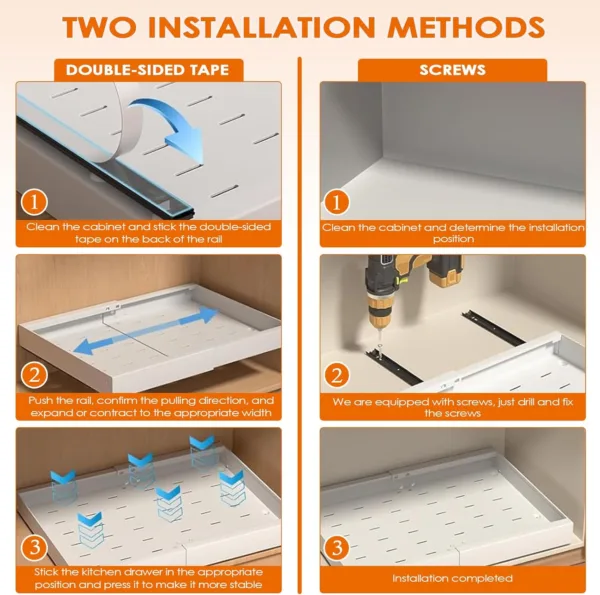 TWO INSTALLATION METHODS

DOUBLE-SIDED TAPE

1
Clean the cabinet and stick the double-sided tape on the back of the rail

2
Push the rail, confirm the pulling direction, and expand or contract to the appropriate width

3
Stick the kitchen drawer in the appropriate position and press it to make it more stable

SCREWS

1
Clean the cabinet and determine the installation position

2
We are equipped with screws, just drill and fix the screws

3
Installation completed