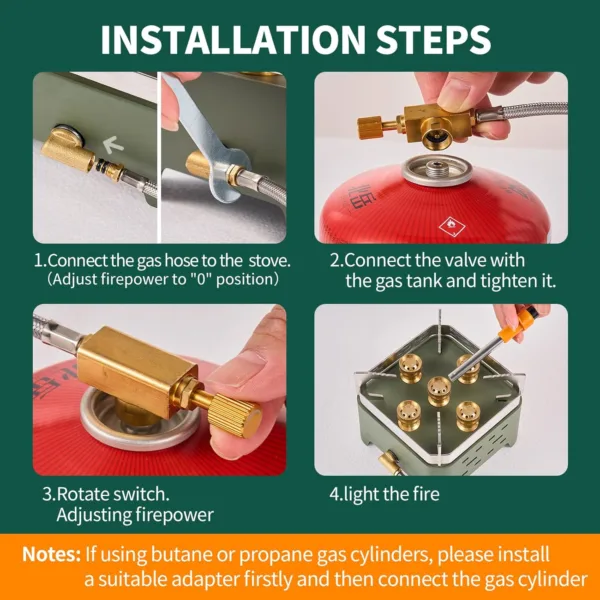 INSTALLATION STEPS

1.Connect the gas hose to the stove. (Adjust firepower to "0" position)

2.Connect the valve with the gas tank and tighten it.

3.Rotate switch. Adjusting firepower

4.light the fire

Notes: If using butane or propane gas cylinders, please install a suitable adapter firstly and then connect the gas cylinder