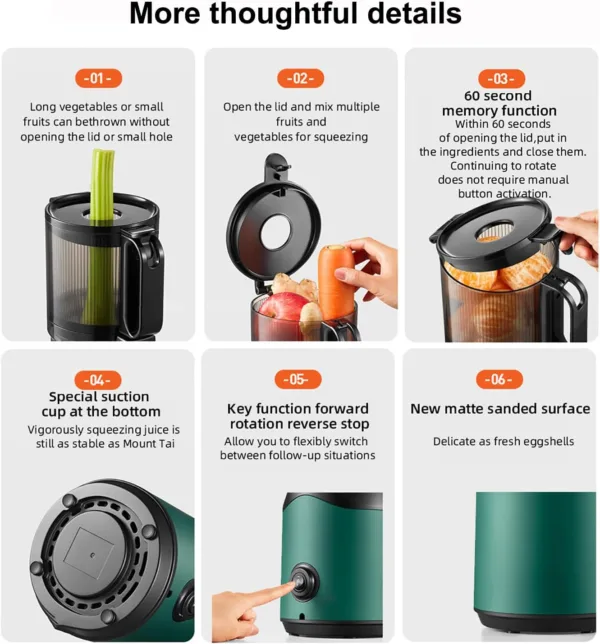 More thoughtful details

-01-

Long vegetables or small fruits can bethrown without opening the lid or small hole

-02-

Open the lid and mix multiple fruits and vegetables for squeezing

-03-

60 second memory function

Within 60 seconds of opening the lid,put in the ingredients and close them. Continuing to rotate does not require manual button activation.

-04-

Special suction cup at the bottom

Vigorously squeezing juice is still as stable as Mount Tai

-05-

Key function forward rotation reverse stop

Allow you to flexibly switch between follow-up situations

-06-

New matte sanded surface

Delicate as fresh eggshells