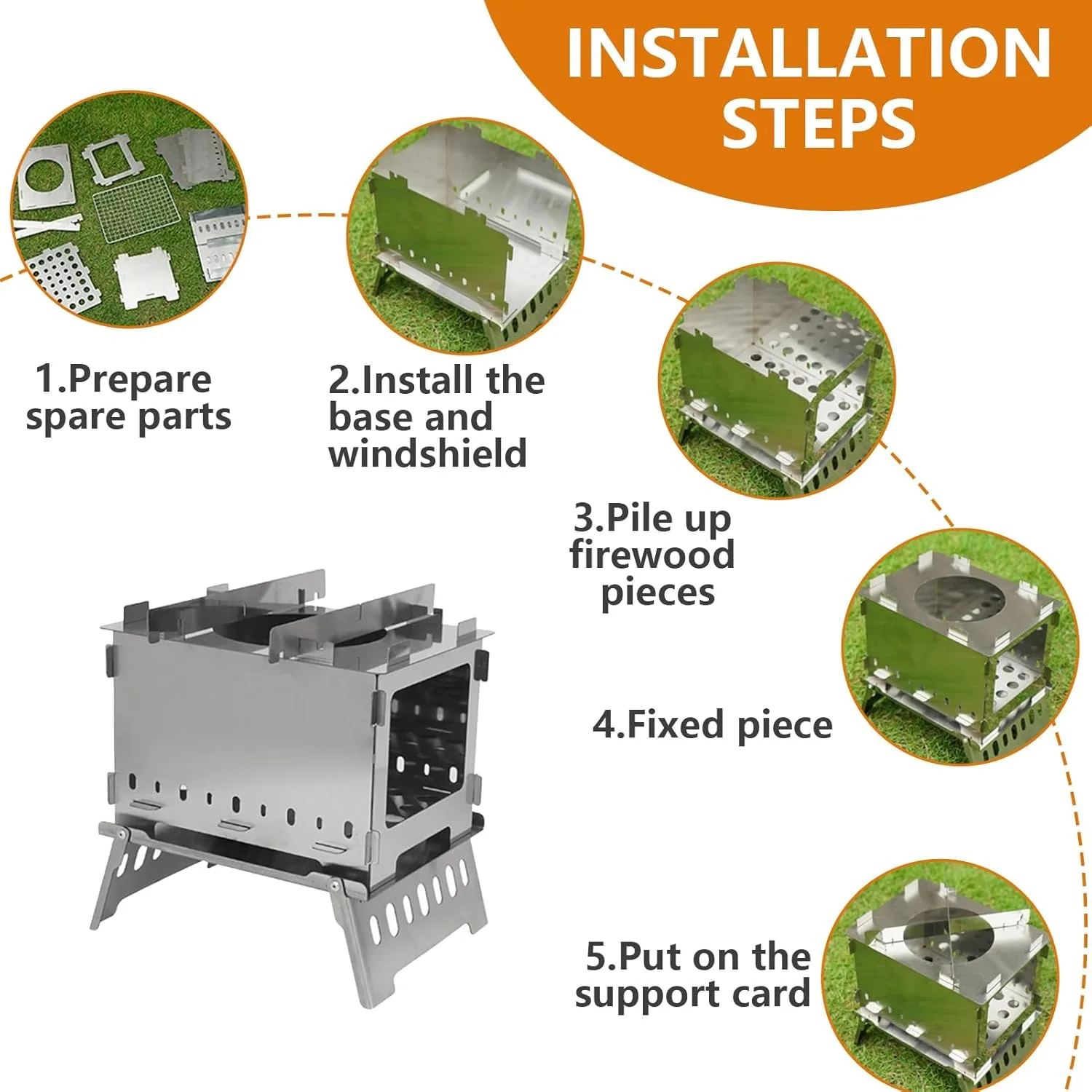 INSTALLATION STEPS

1.Prepare spare parts

2.Install the base and windshield

3.Pile up firewood pieces

4.Fixed piece

5.Put on the support card