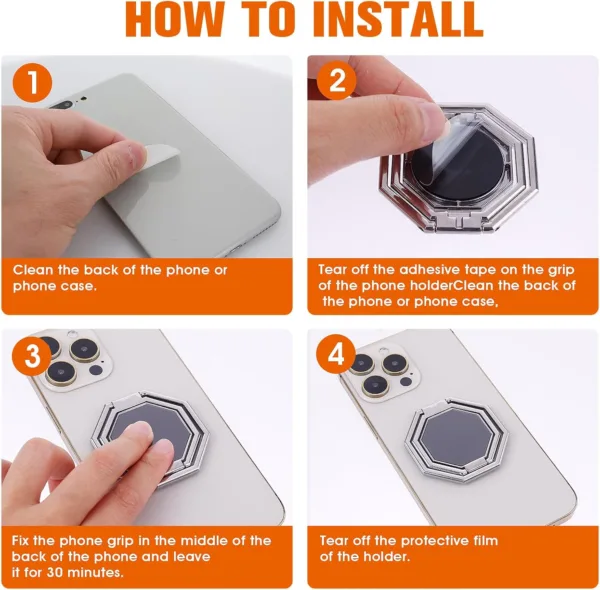 HOW TO INSTALL

1

Clean the back of the phone or phone case.

2

Tear off the adhesive tape on the grip of the phone holderClean the back of the phone or phone case,

3

Fix the phone grip in the middle of the back of the phone and leave it for 30 minutes.

4

Tear off the protective film of the holder.