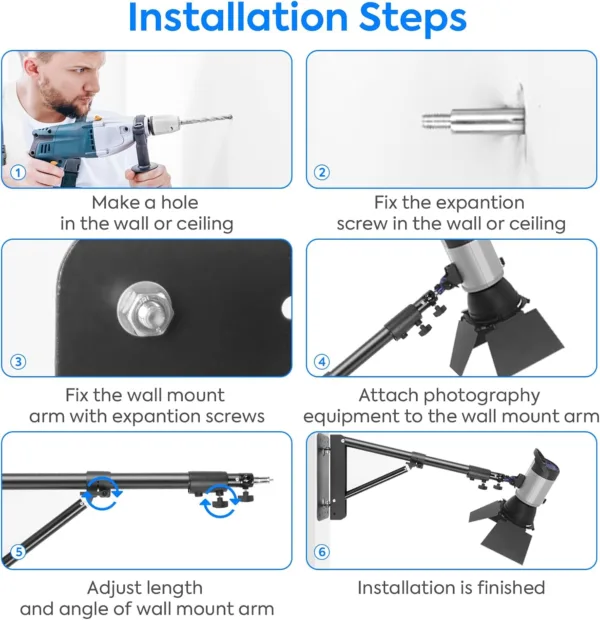 Installation Steps

1

Make a hole in the wall or ceiling

2

Fix the expantion screw in the wall or ceiling

3

Fix the wall mount arm with expantion screws

4

Attach photography equipment to the wall mount arm

5

Adjust length and angle of wall mount arm

6

Installation is finished